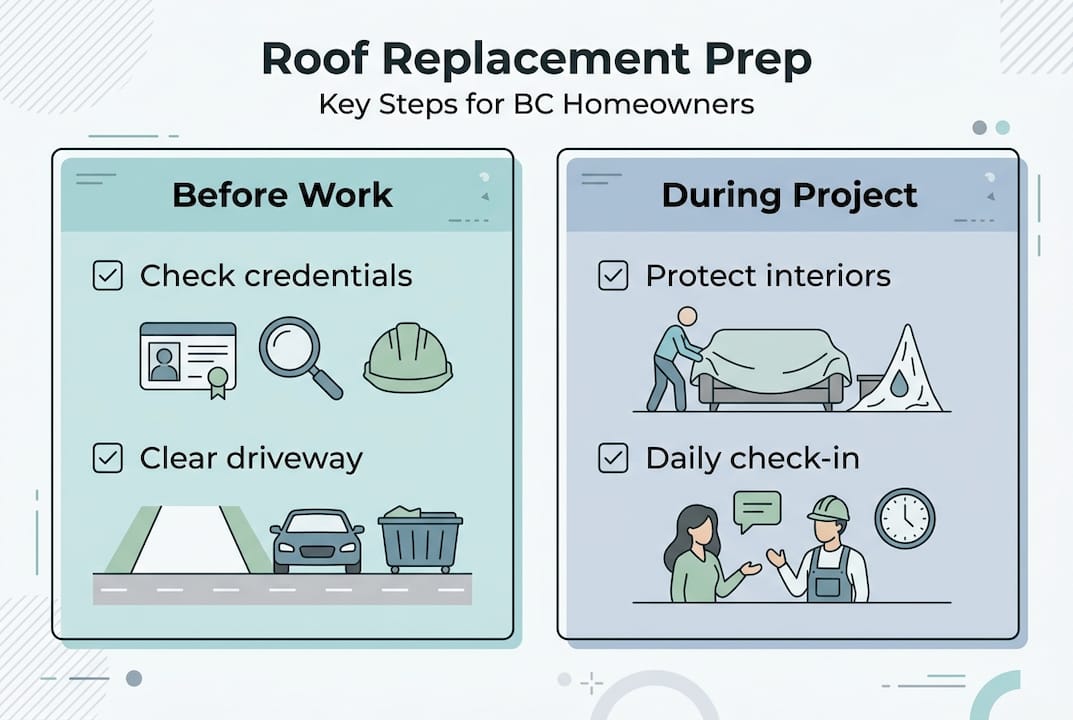 Roof Replacement Prep
Key Steps for BC Homeowners

Before Work

Check credentials

Clear driveway

During Project

Protect interiors

Daily check-in