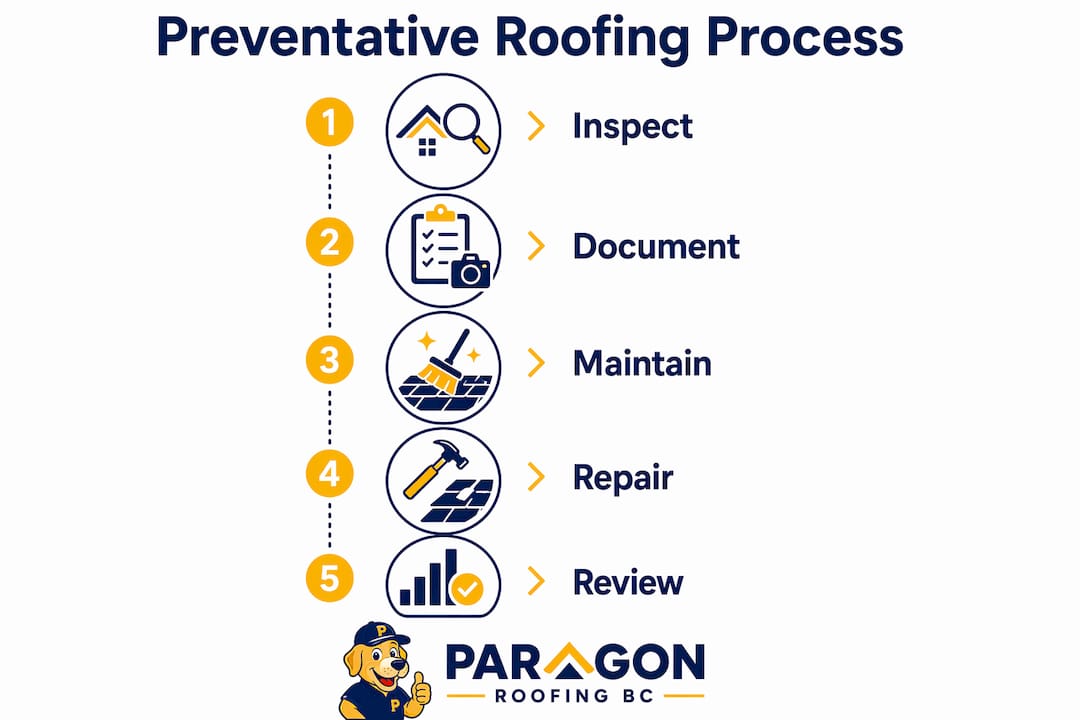 Preventative Roofing Process

1 Inspect

2 Document

3 Maintain

4 Repair

5 Review

P

P

PARAGON
ROOFING BC