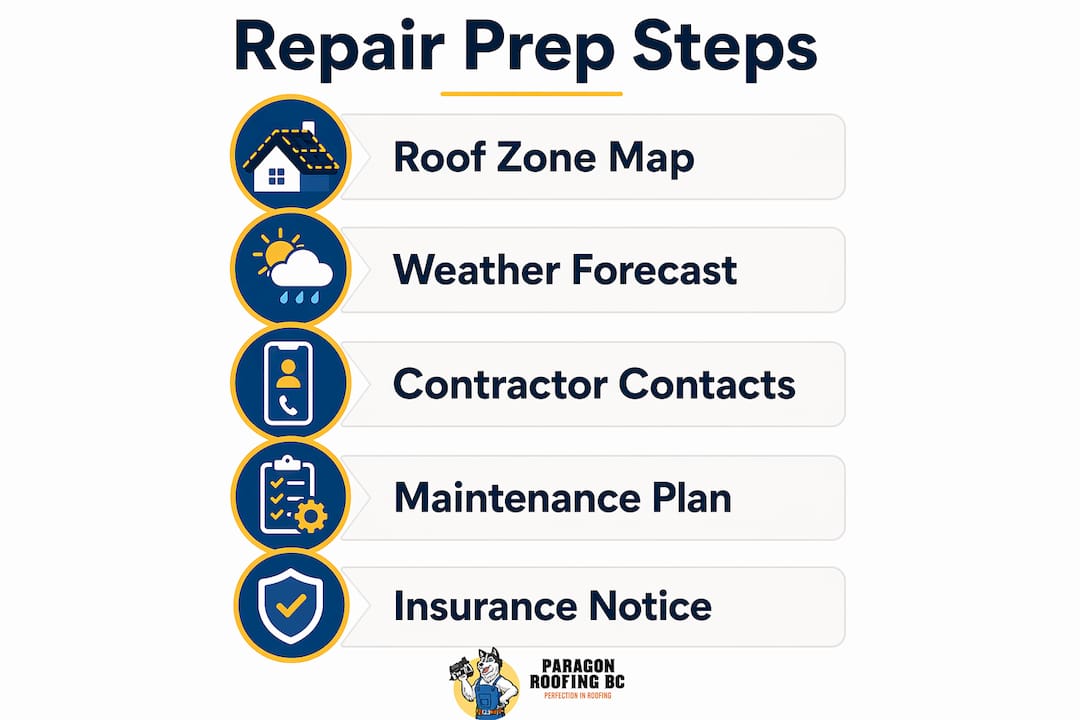 Repair Prep Steps

Roof Zone Map

Weather Forecast

Contractor Contacts

Maintenance Plan

Insurance Notice

PARAGON ROOFING BC
PERFECTION IN ROOFING