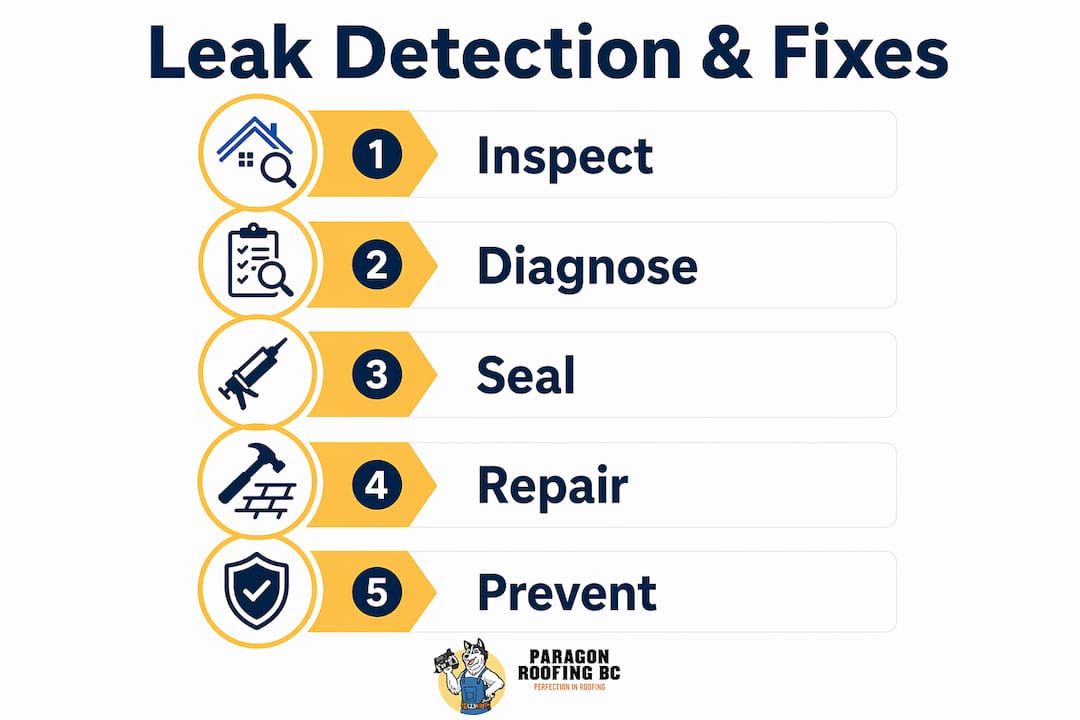 Leak Detection & Fixes

1 Inspect

2 Diagnose

3 Seal

4 Repair

5 Prevent

PARAGON ROOFING BC
PERFECTION IN ROOFING