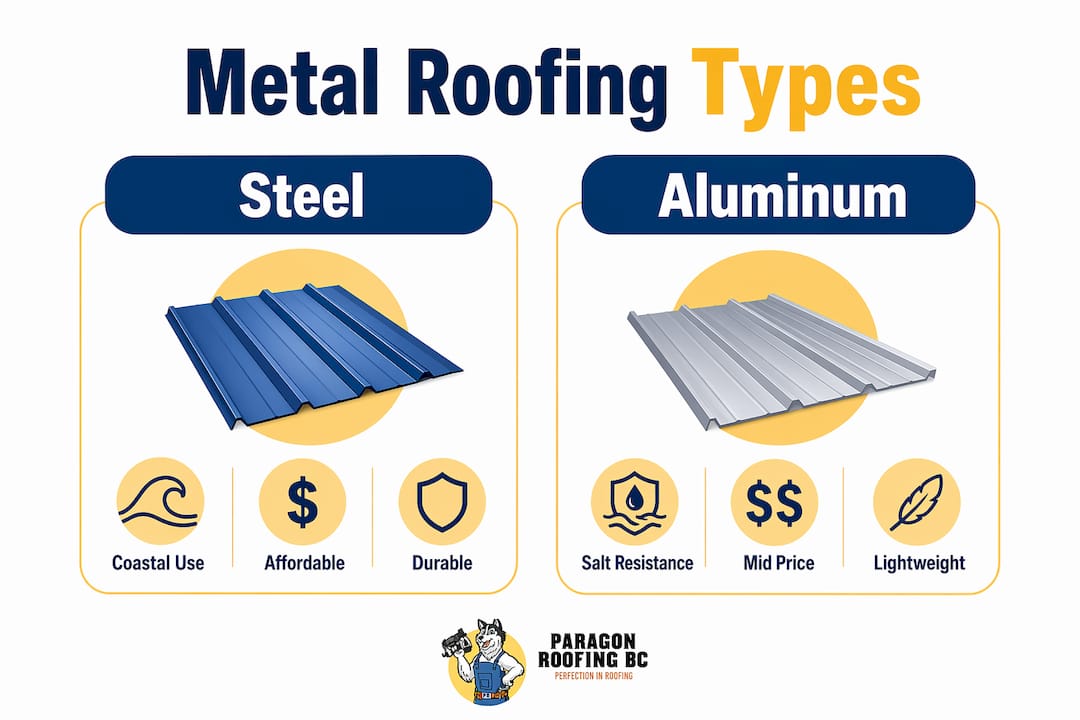 Metal Roofing Types

Steel

$

Coastal Use
Affordable
Durable

Aluminum

$$

Salt Resistance
Mid Price
Lightweight

PARAGON ROOFING BC
PERFECTION IN ROOFING