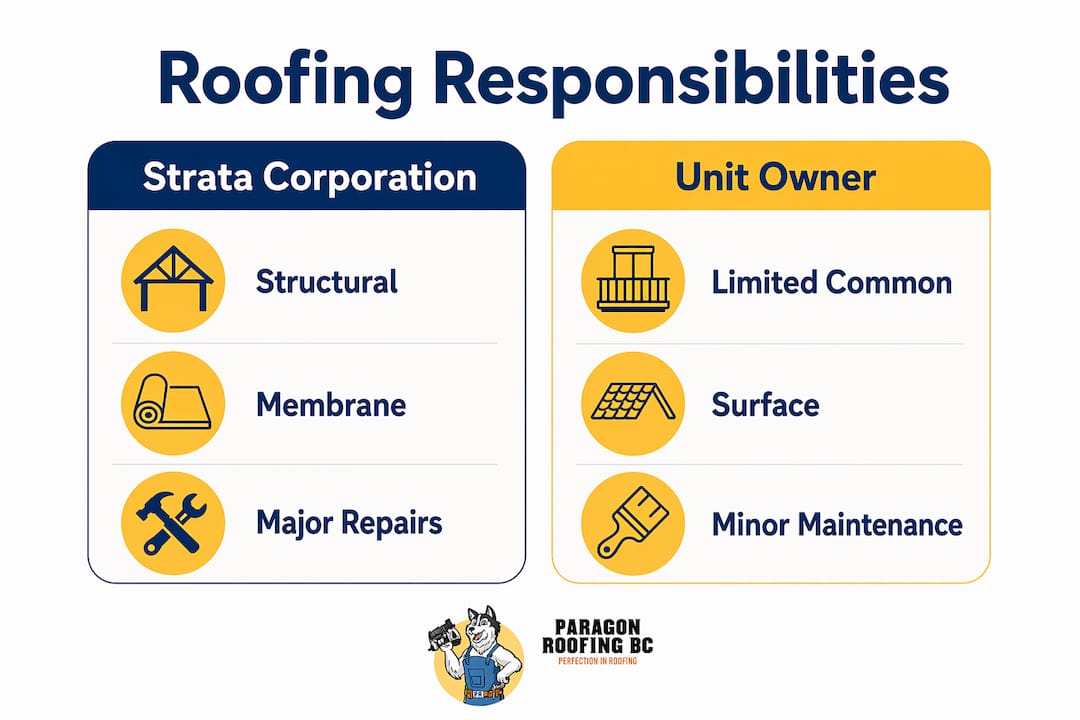 Roofing Responsibilities

Strata Corporation

Structural

Membrane

Major Repairs

Unit Owner

Limited Common

Surface

Minor Maintenance

PARAGON
ROOFING BC
PERFECTION IN ROOFING