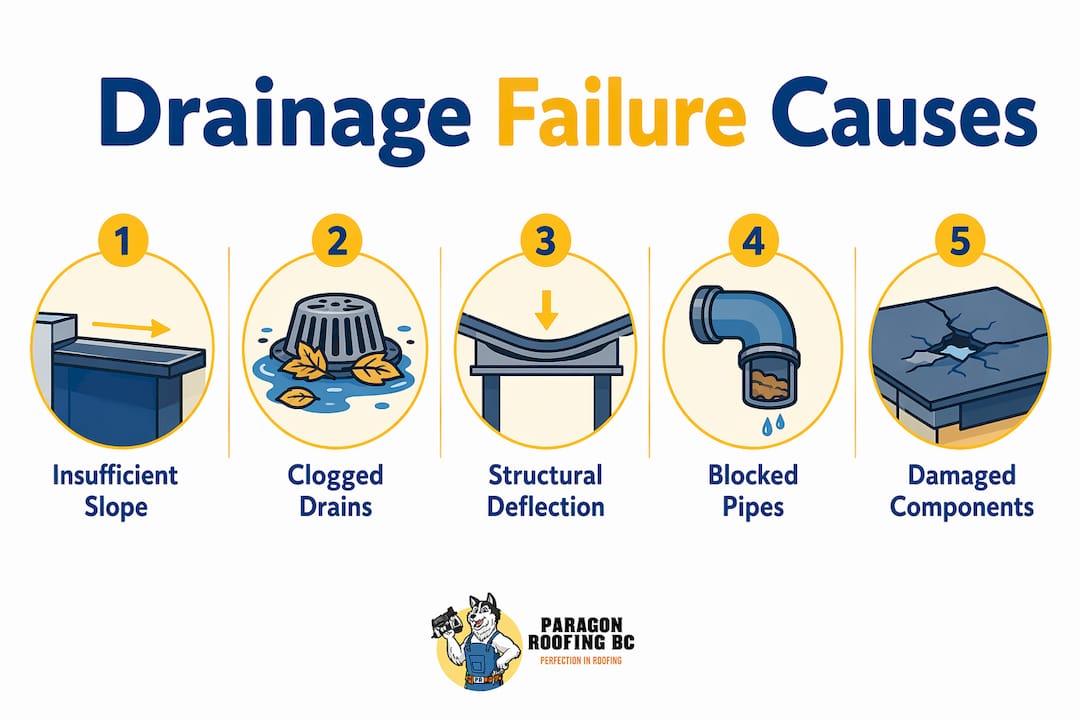 Drainage Failure Causes

1
Insufficient Slope

2
Clogged Drains

3
Structural Deflection

4
Blocked Pipes

5
Damaged Components

PARAGON ROOFING BC
PERFECTION IN ROOFING