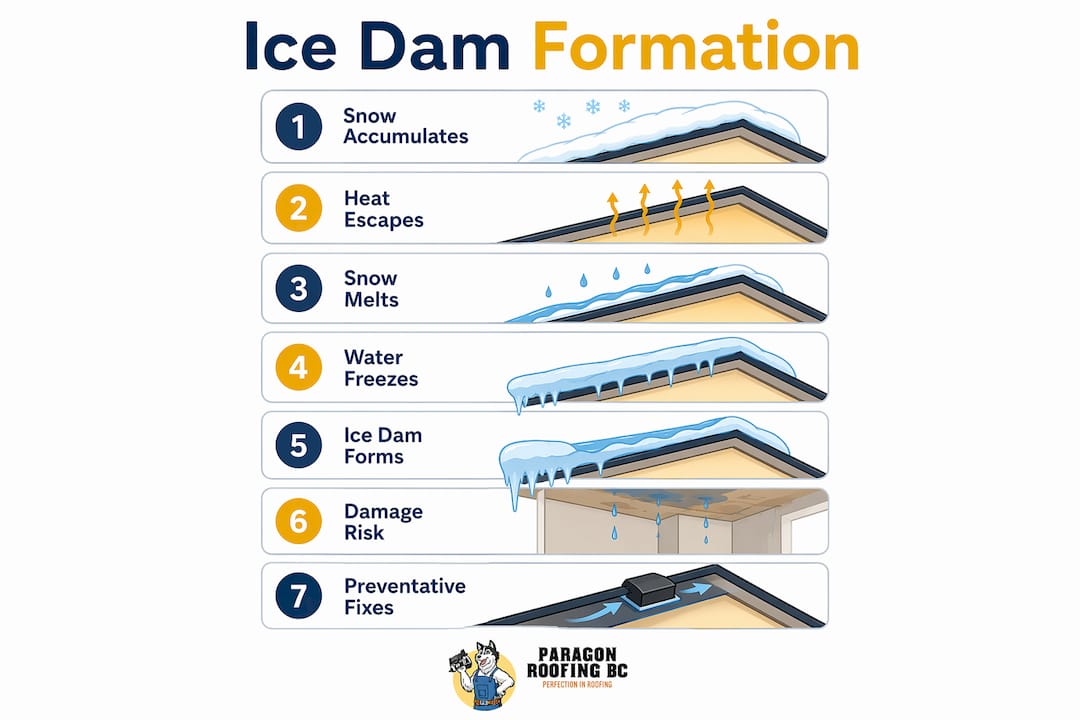 Ice Dam Formation

1 Snow Accumulates

2 Heat Escapes

3 Snow Melts

4 Water Freezes

5 Ice Dam Forms

6 Damage Risk

7 Preventative Fixes

PARAGON ROOFING BC
PERFECTION IN ROOFING