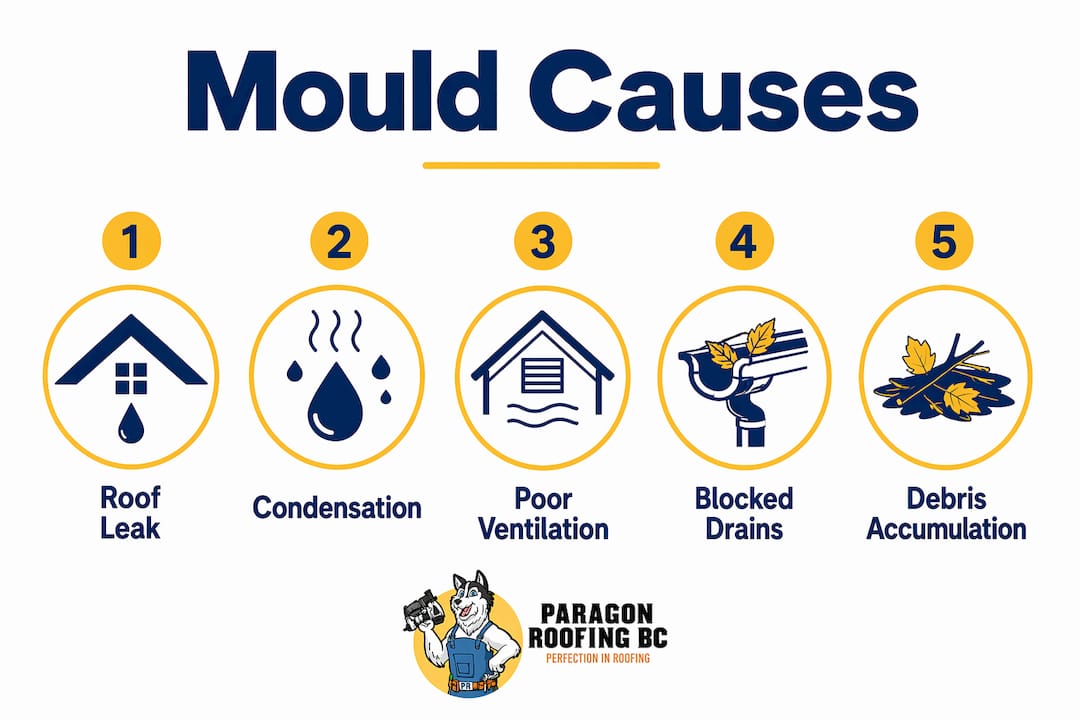 Mould Causes

1
Roof Leak

2
Condensation

3
Poor Ventilation

4
Blocked Drains

5
Debris Accumulation

PR

PARAGON ROOFING BC
PERFECTION IN ROOFING