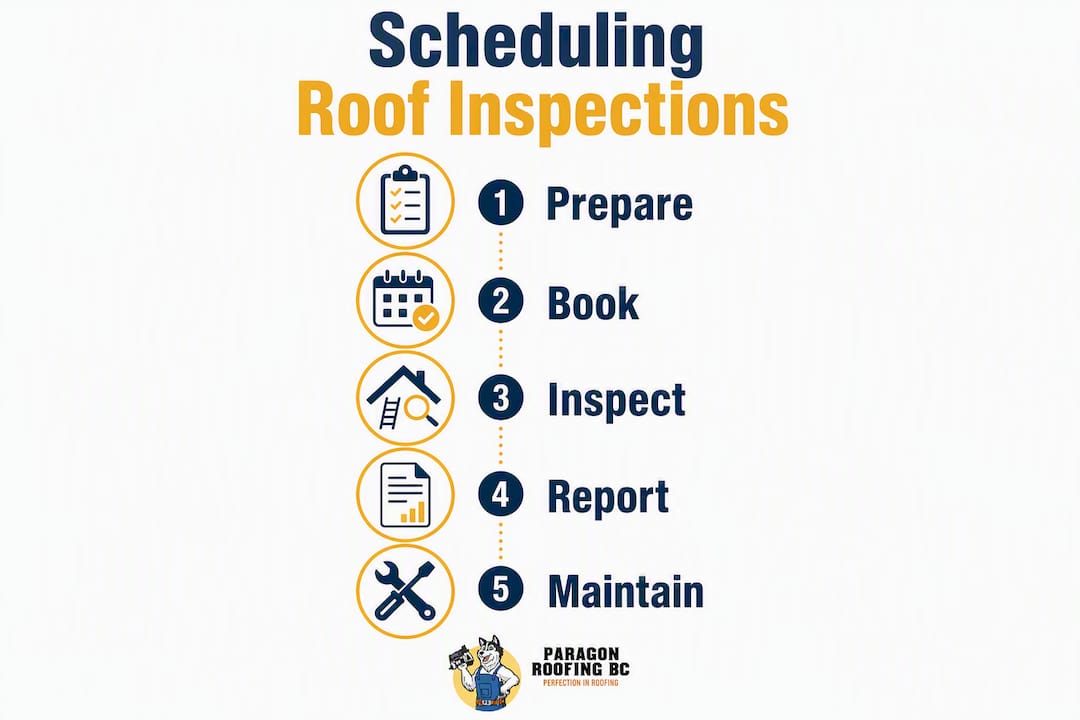 Scheduling
Roof Inspections

1 Prepare

2 Book

3 Inspect

4 Report

5 Maintain

PARAGON
ROOFING BC
PERFECTION IN ROOFING