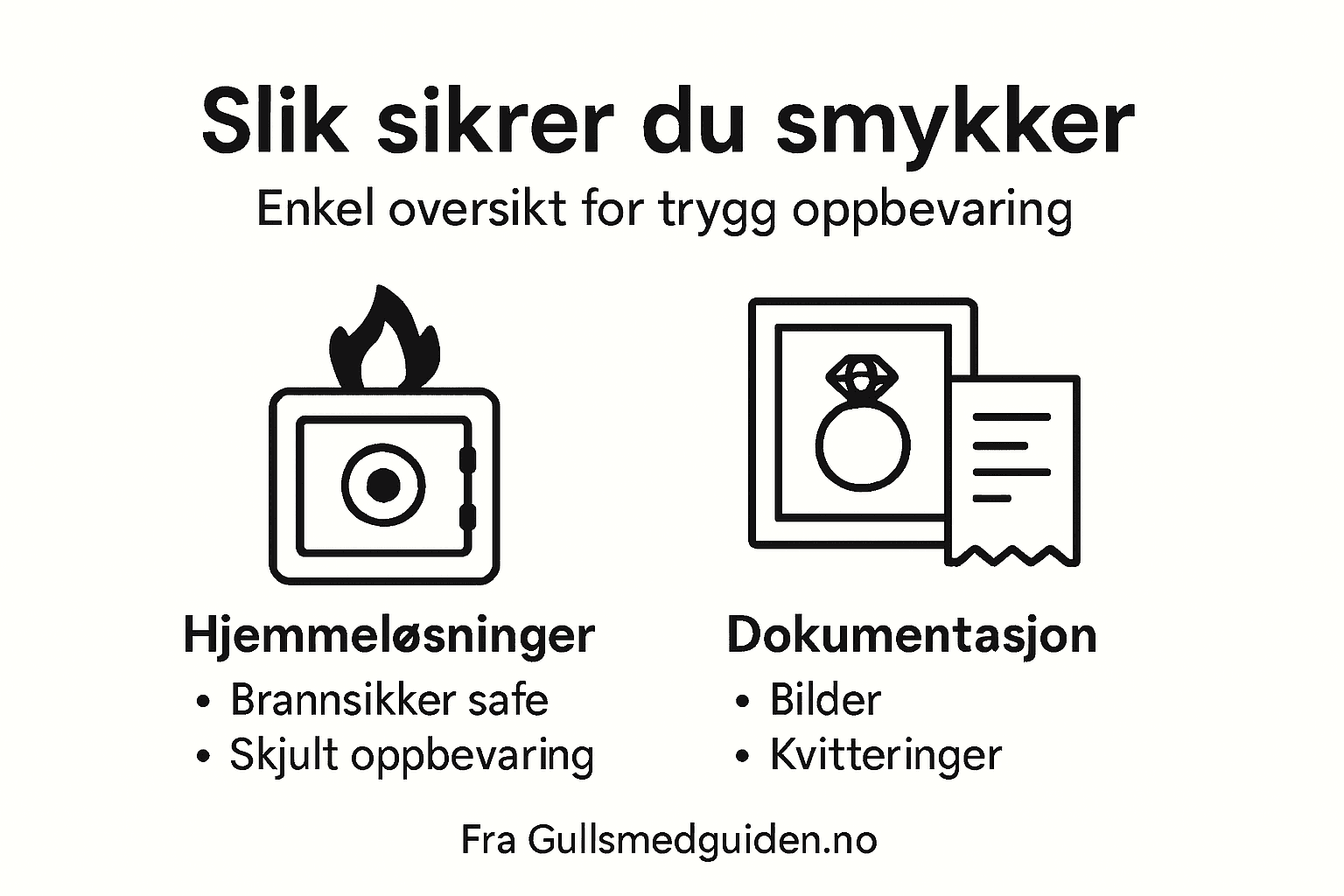 Slik sikrer du smykker

Enkel oversikt for trygg oppbevaring

Hjemmeløsninger
• Brannsikker safe
• Skjult oppbevaring

Dokumentasjon
• Bilder
• Kvitteringer

Fra Gullsmedguiden.no