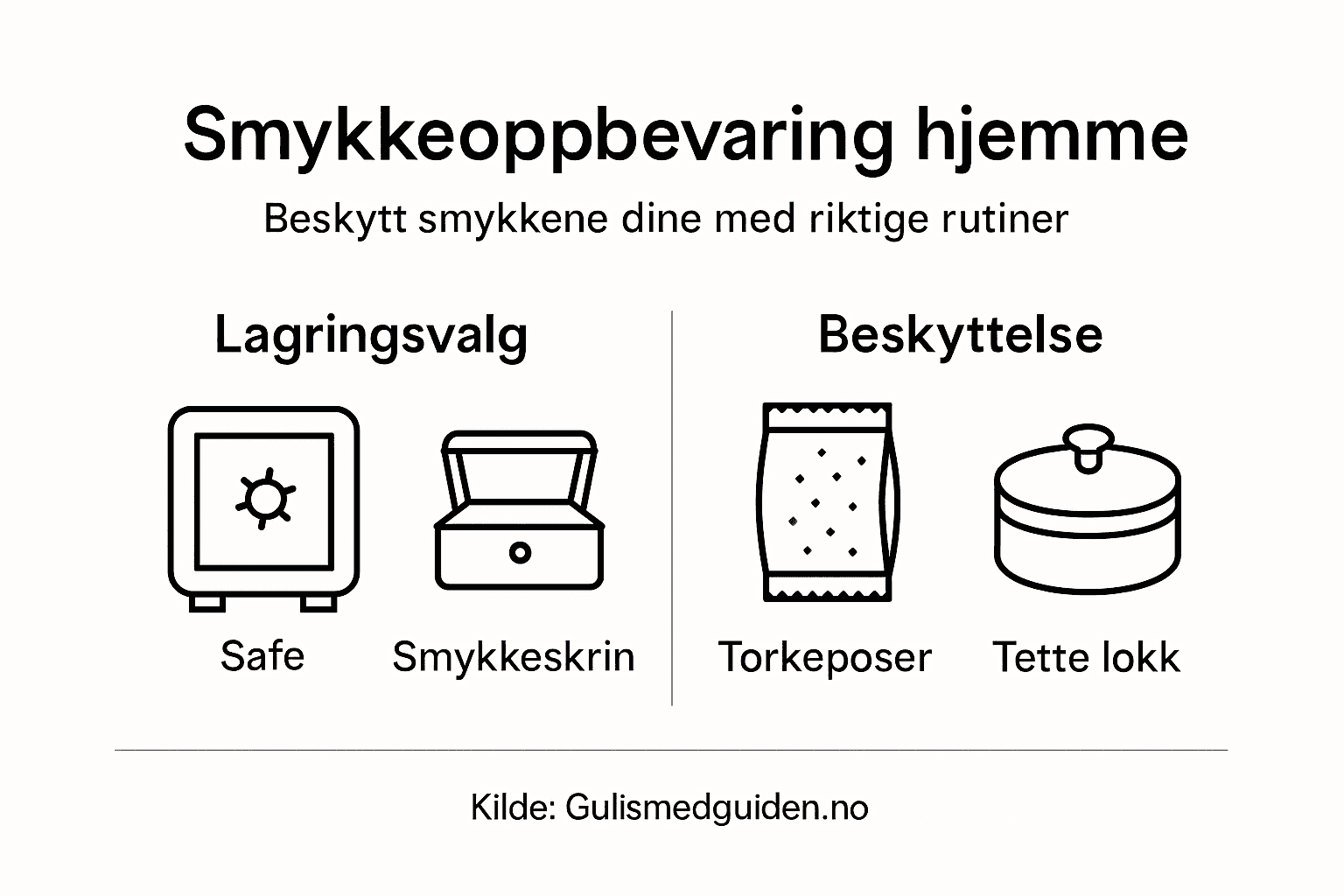 Smykkeoppbevaring hjemme

Beskytt smykkene dine med riktige rutiner

Lagringsvalg

Safe

Smykkeskrin

Beskyttelse

Torkeposer

Tette lokk

Kilde: Gulismedguiden.no