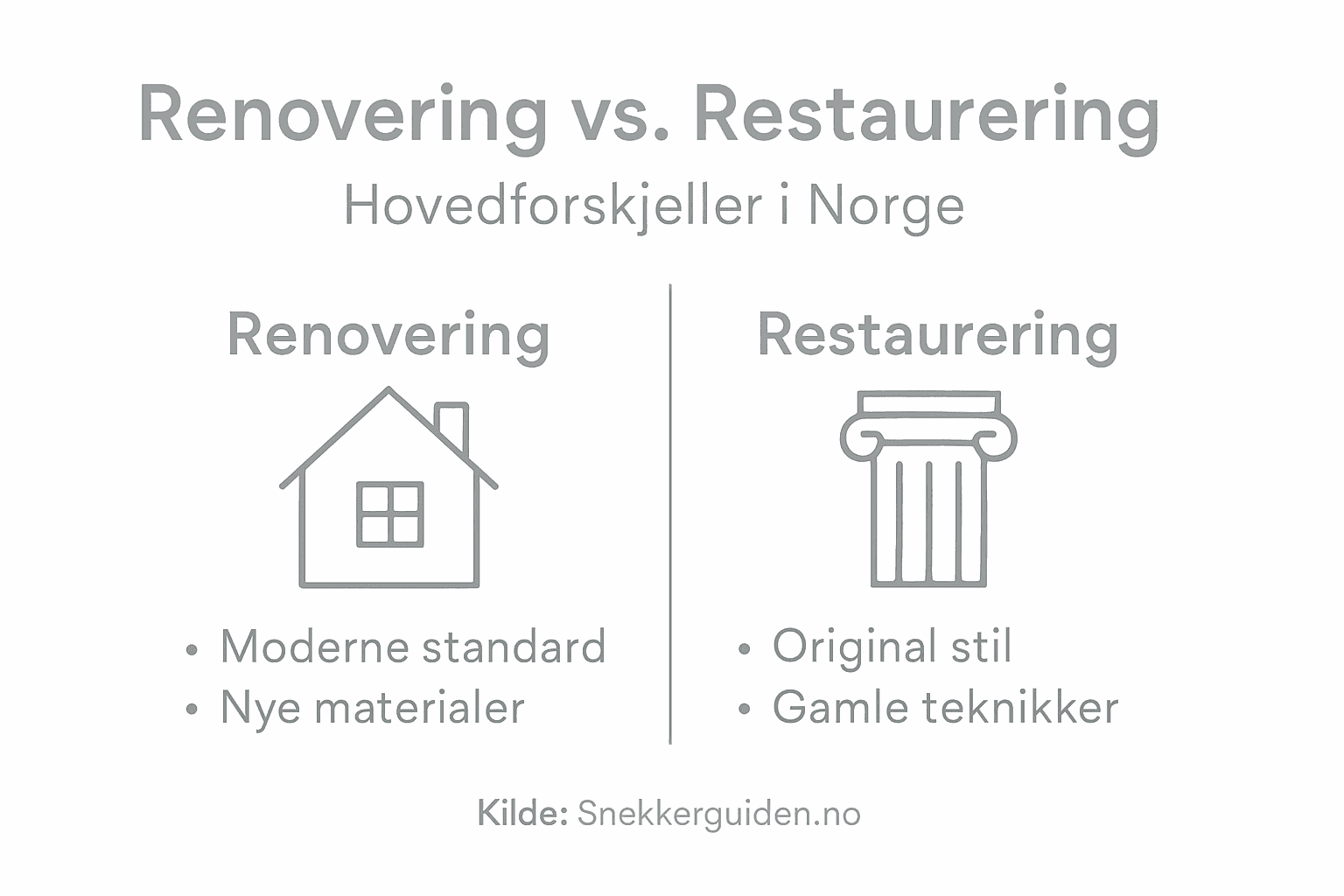 Renovering vs. Restaurering

Hovedforskjeller i Norge

Renovering

• Moderne standard
• Nye materialer

Restaurering

• Original stil
• Gamle teknikker

Kilde: Snekkerguiden.no