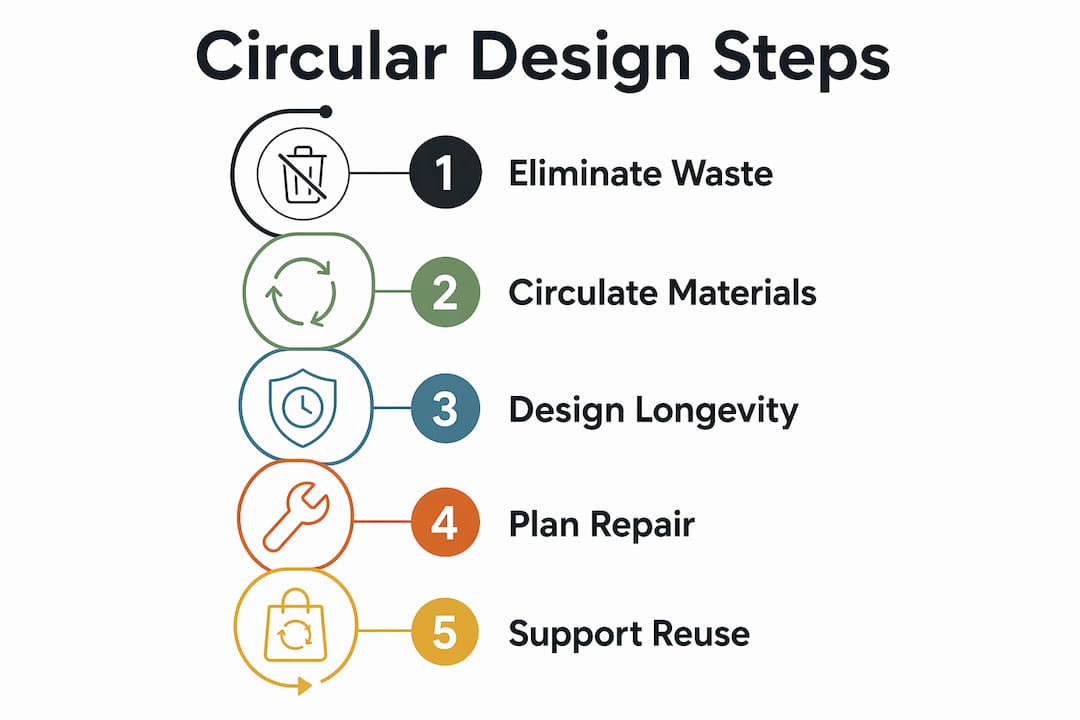 Circular Design Steps

1 Eliminate Waste

2 Circulate Materials

3 Design Longevity

4 Plan Repair

5 Support Reuse