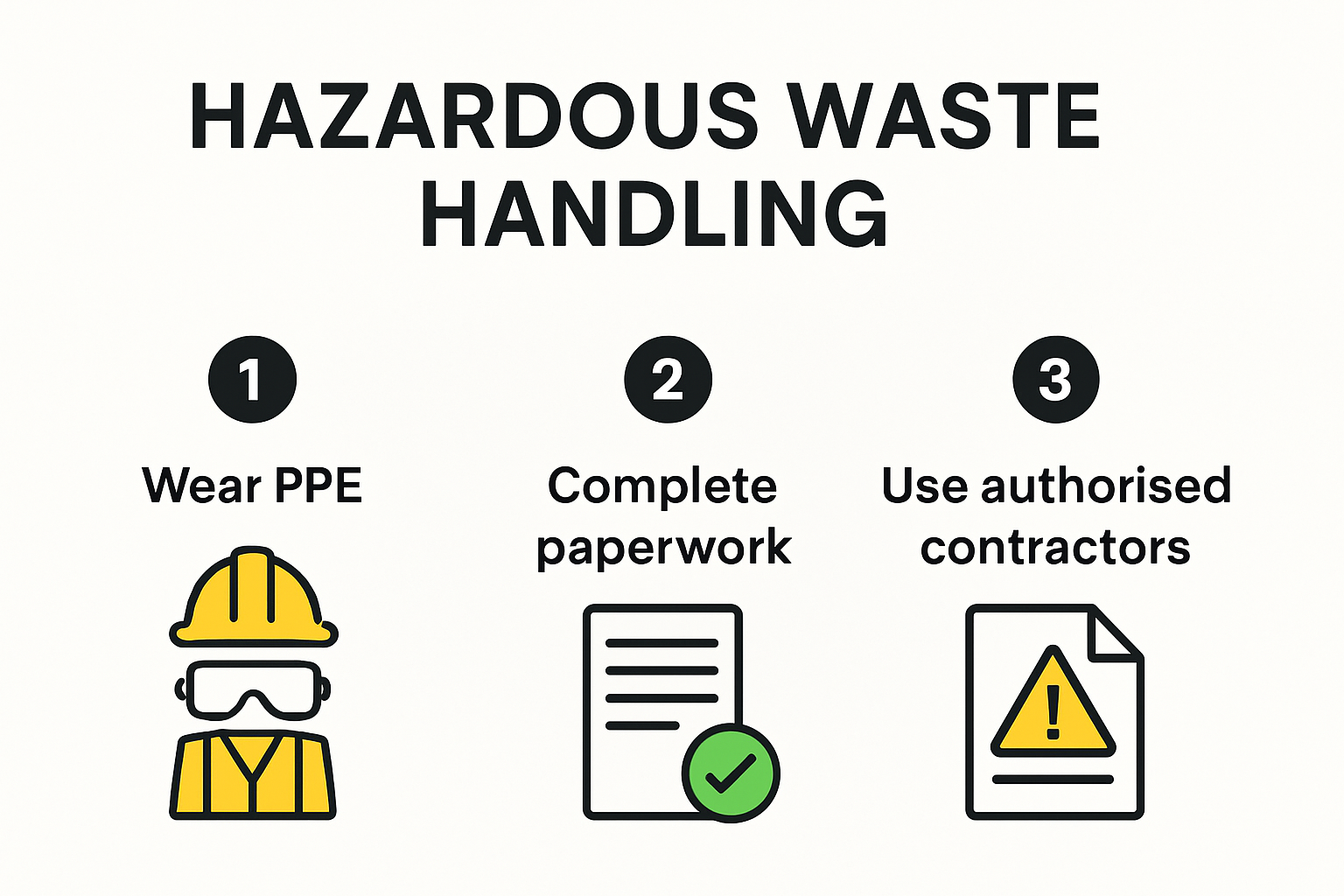 HAZARDOUS WASTE HANDLING

1
Wear PPE

2
Complete paperwork

3
Use authorised contractors

!