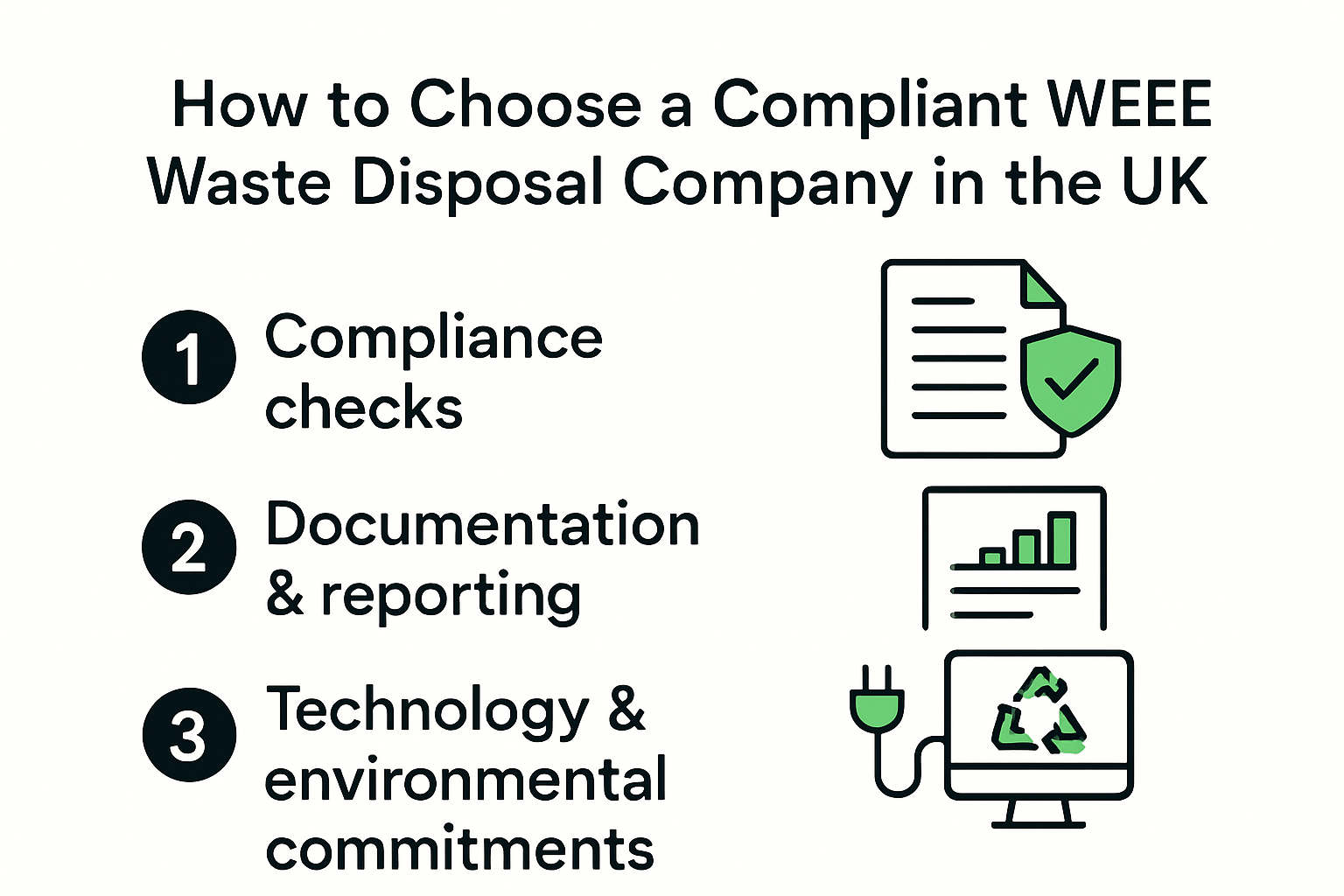 How to Choose a Compliant WEEE Waste Disposal Company in the UK

1 Compliance checks

2 Documentation & reporting

3 Technology & environmental commitments