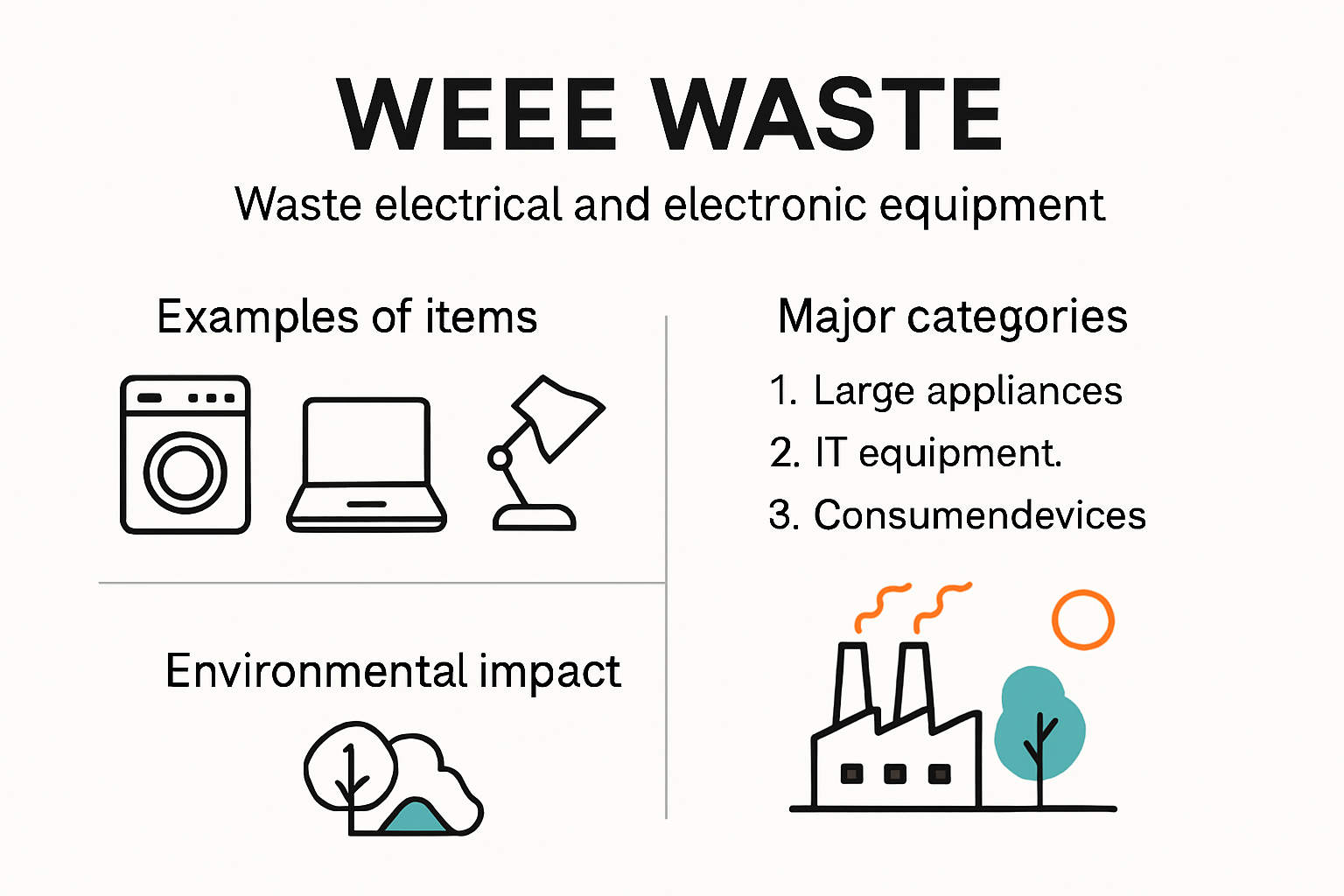 WEEE WASTE

Waste electrical and electronic equipment

Examples of items

Environmental impact

Major categories

1. Large appliances
2. IT equipment.
3. Consumendevices