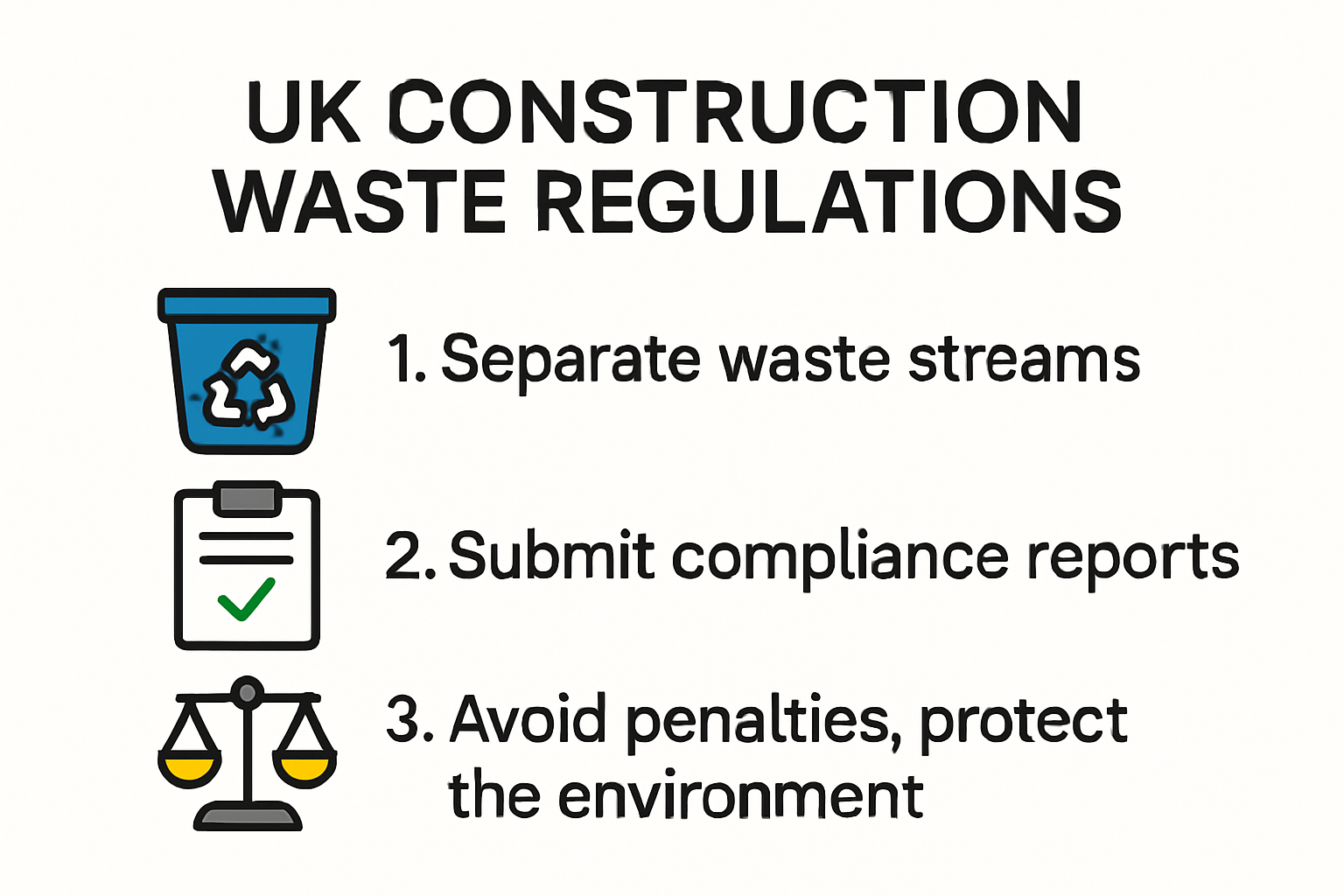 UK CONSTRUCTION WASTE REGULATIONS

1. Separate waste streams

2. Submit compliance reports

3. Avoid penalties, protect the environment