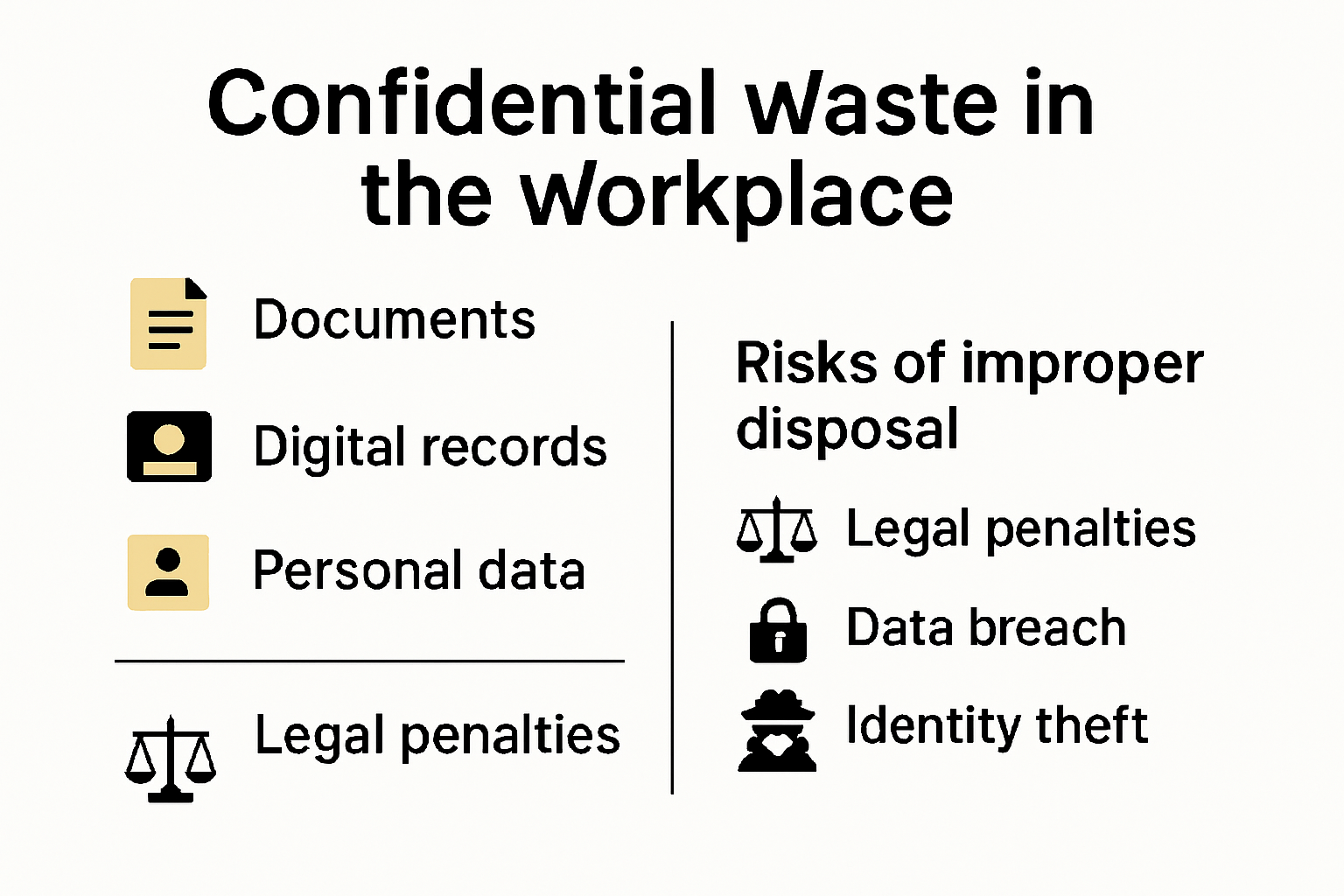 Confidential Waste in the Workplace

Documents

Digital records

Personal data

Legal penalties

Risks of improper disposal

Legal penalties

Data breach

Identity theft