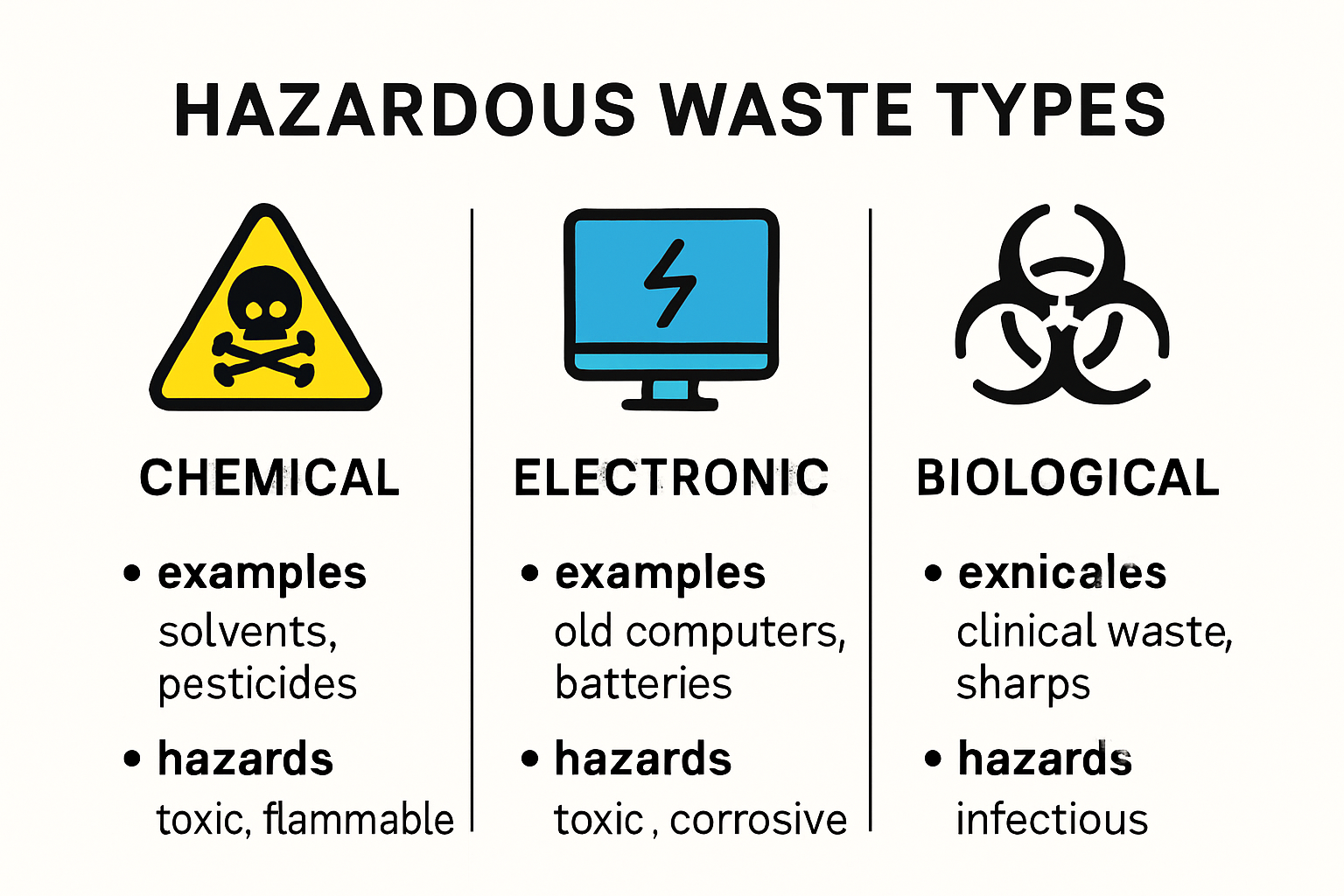 HAZARDOUS WASTE TYPES

CHEMICAL

• examples
solvents, pesticides

• hazards
toxic, flammable

ELECTRONIC

• examples
old computers, batteries

• hazards
toxic , corrosive

BIOLOGICAL

• exnicales
clinical waste, sharps

• hazards
infectious