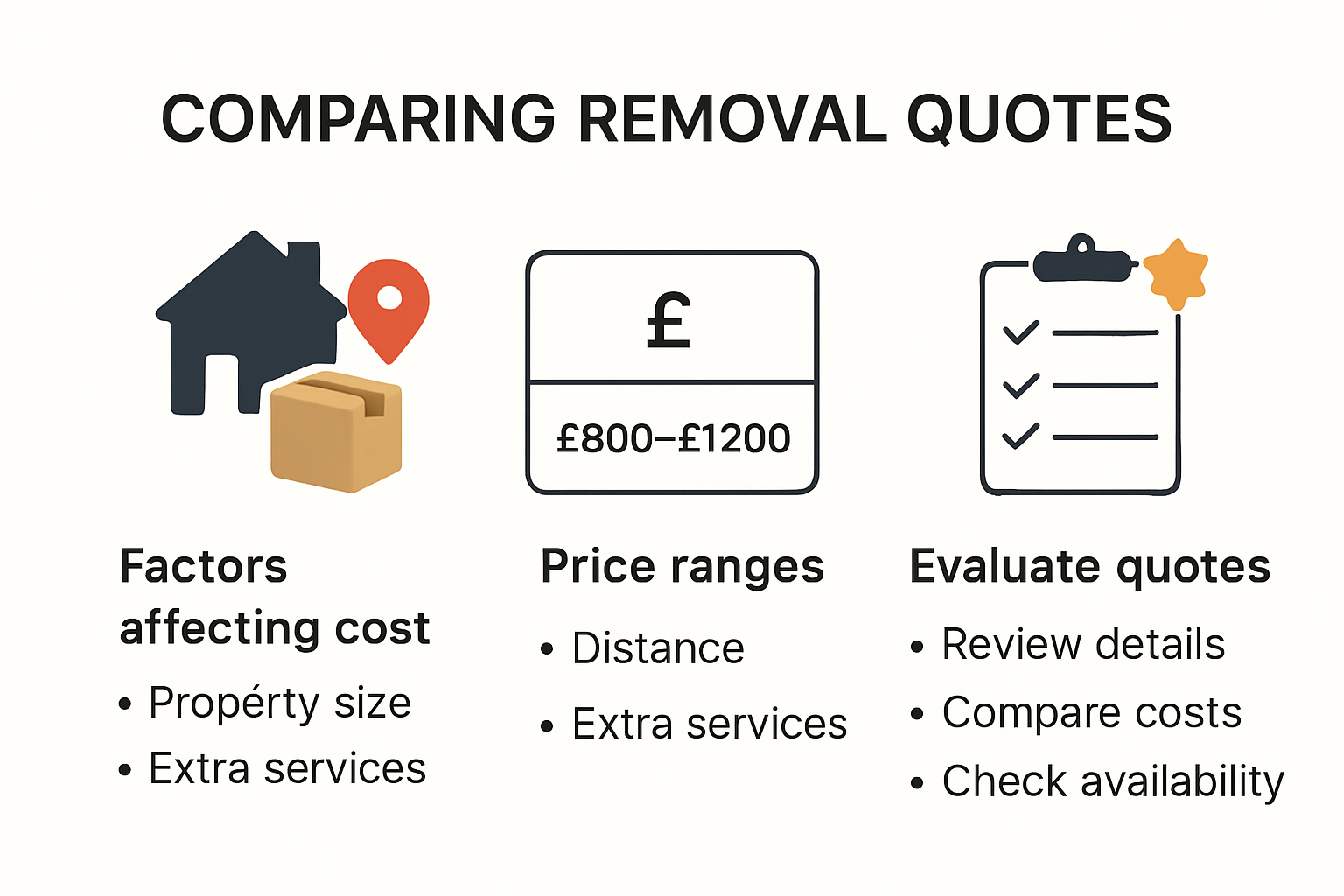 COMPARING REMOVAL QUOTES

£

£800–£1200

Factors affecting cost

• Propérty size
• Extra services

Price ranges

• Distance
• Extra services

Evaluate quotes

• Review details
• Compare costs
• Check availability