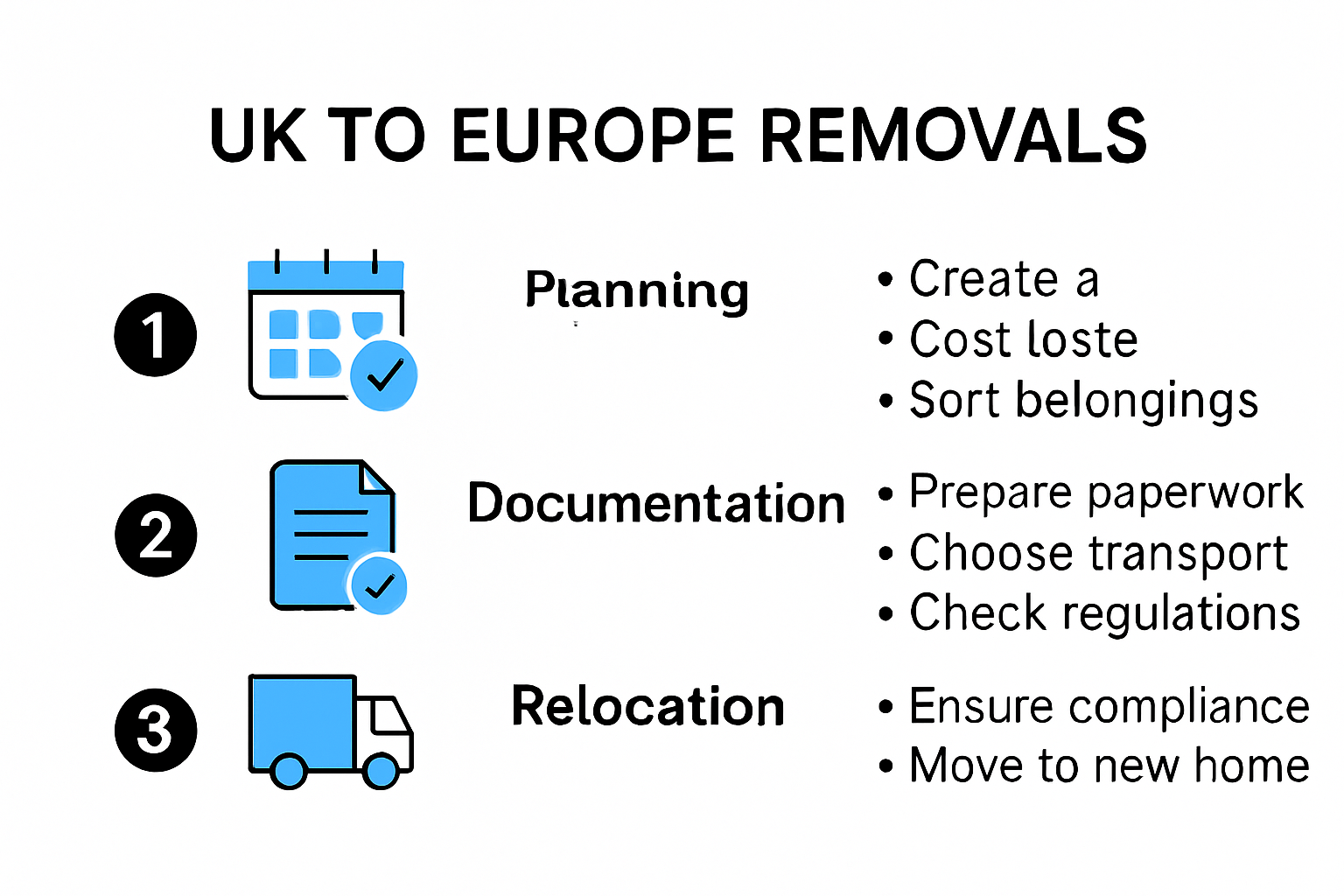 UK TO EUROPE REMOVALS

1

Planning

• Create a
• Cost loste
• Sort belongings

2

Documentation

• Prepare paperwork
• Choose transport
• Check regulations

3

Relocation

• Ensure compliance
• Move to new home