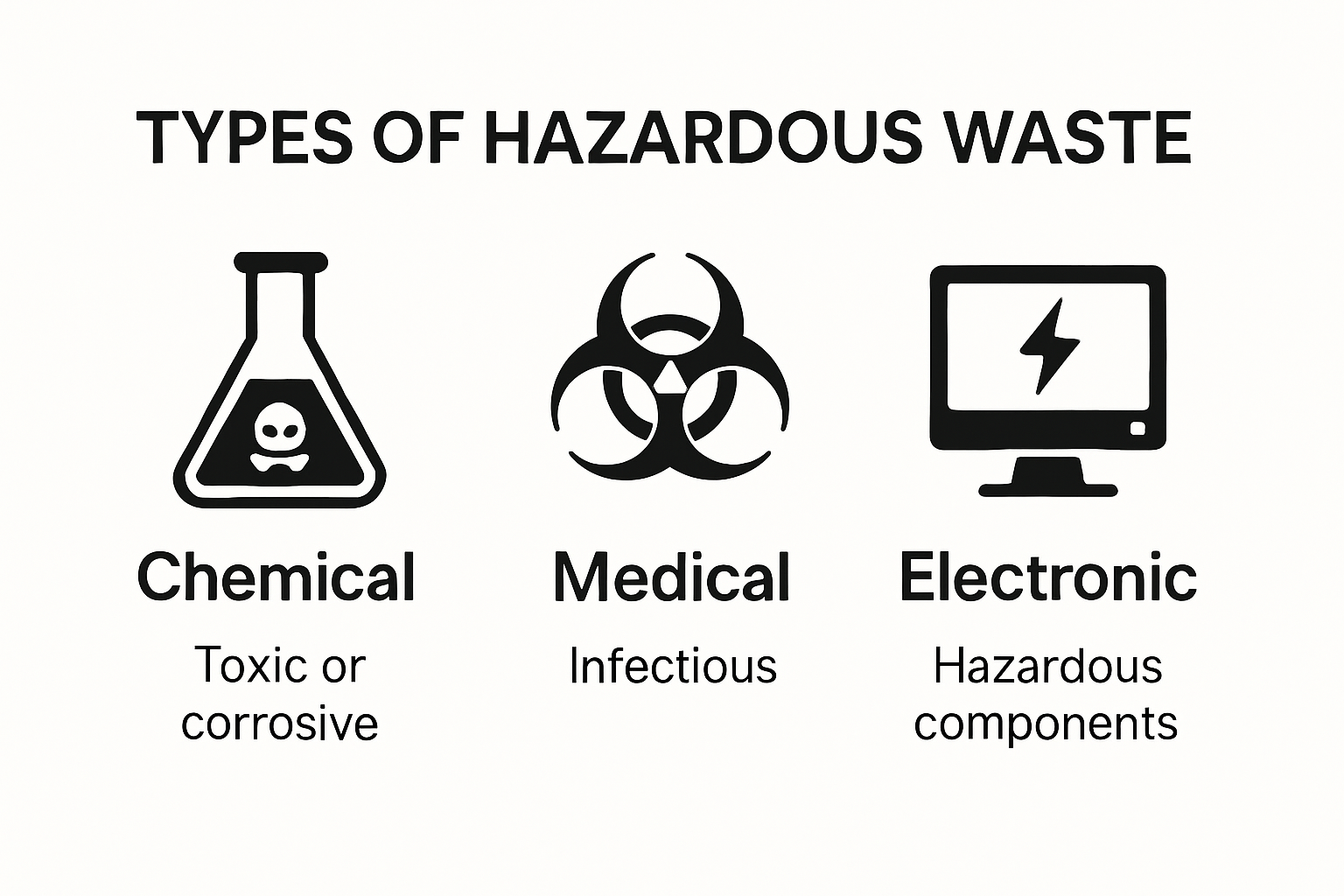 TYPES OF HAZARDOUS WASTE

Chemical

Toxic or corrosive

Medical

Infectious

Electronic

Hazardous components