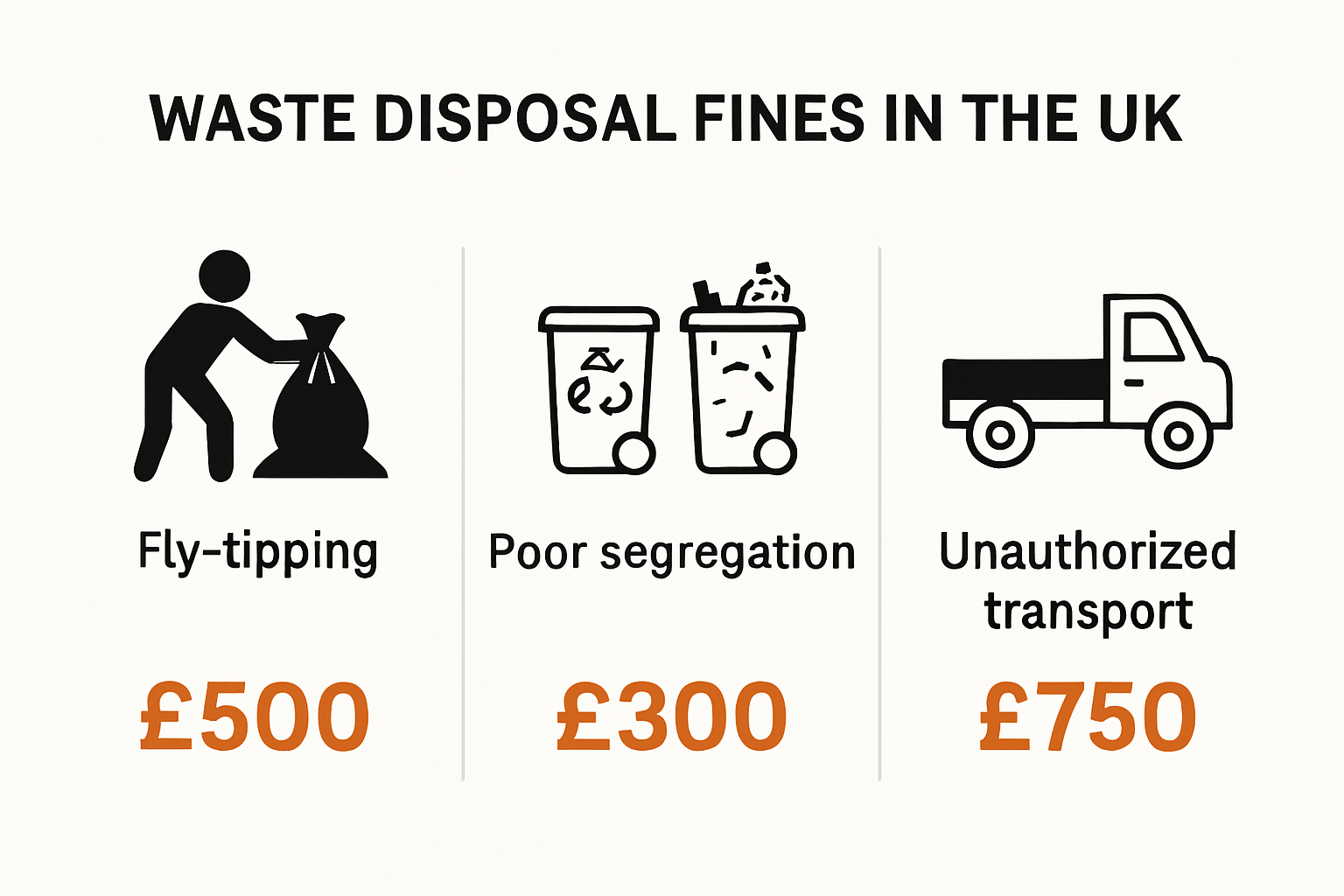 WASTE DISPOSAL FINES IN THE UK

Fly-tipping

£500

Poor segregation

£300

Unauthorized transport

£750