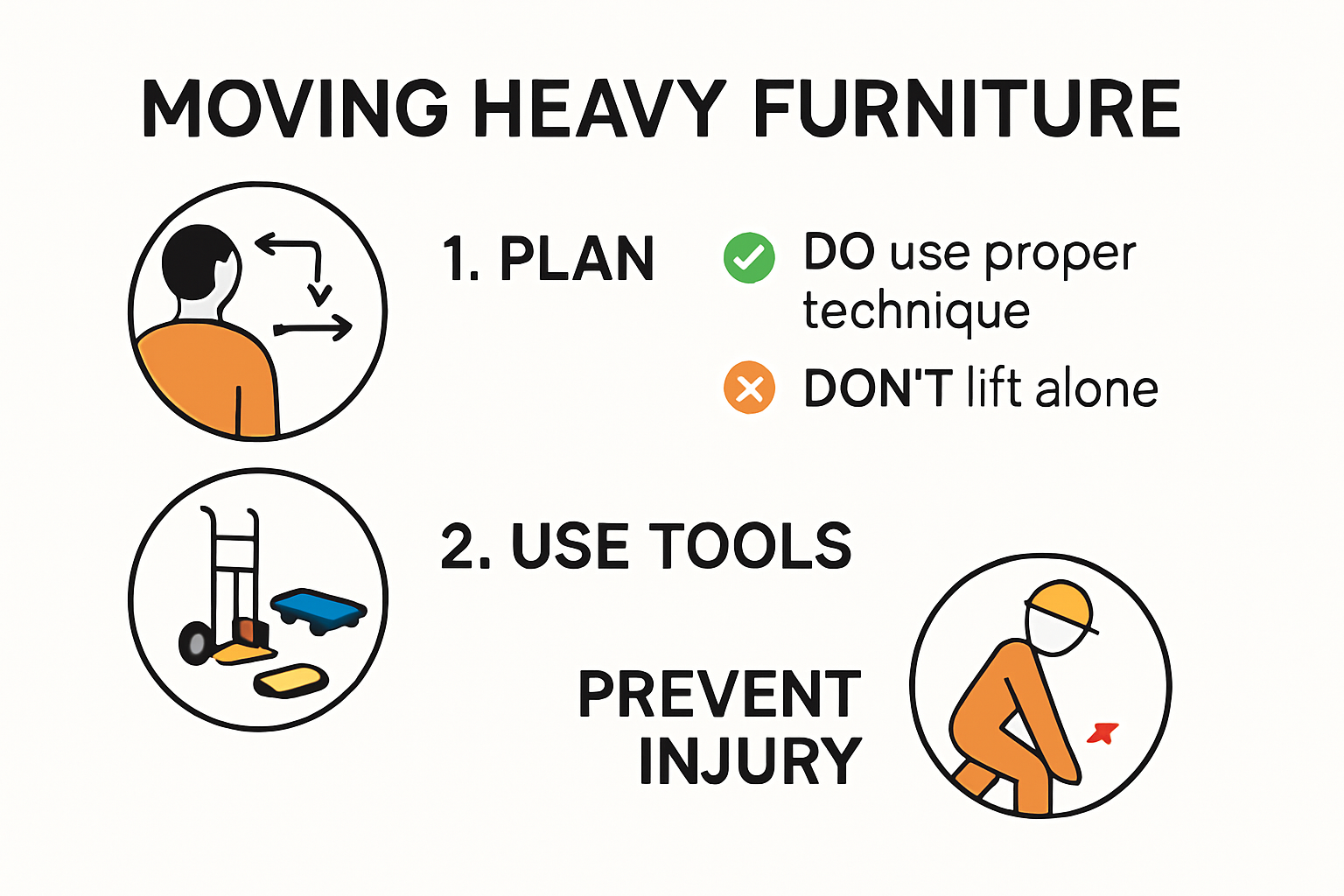 MOVING HEAVY FURNITURE

1. PLAN

DO use proper technique

DON'T lift alone

2. USE TOOLS

PREVENT INJURY