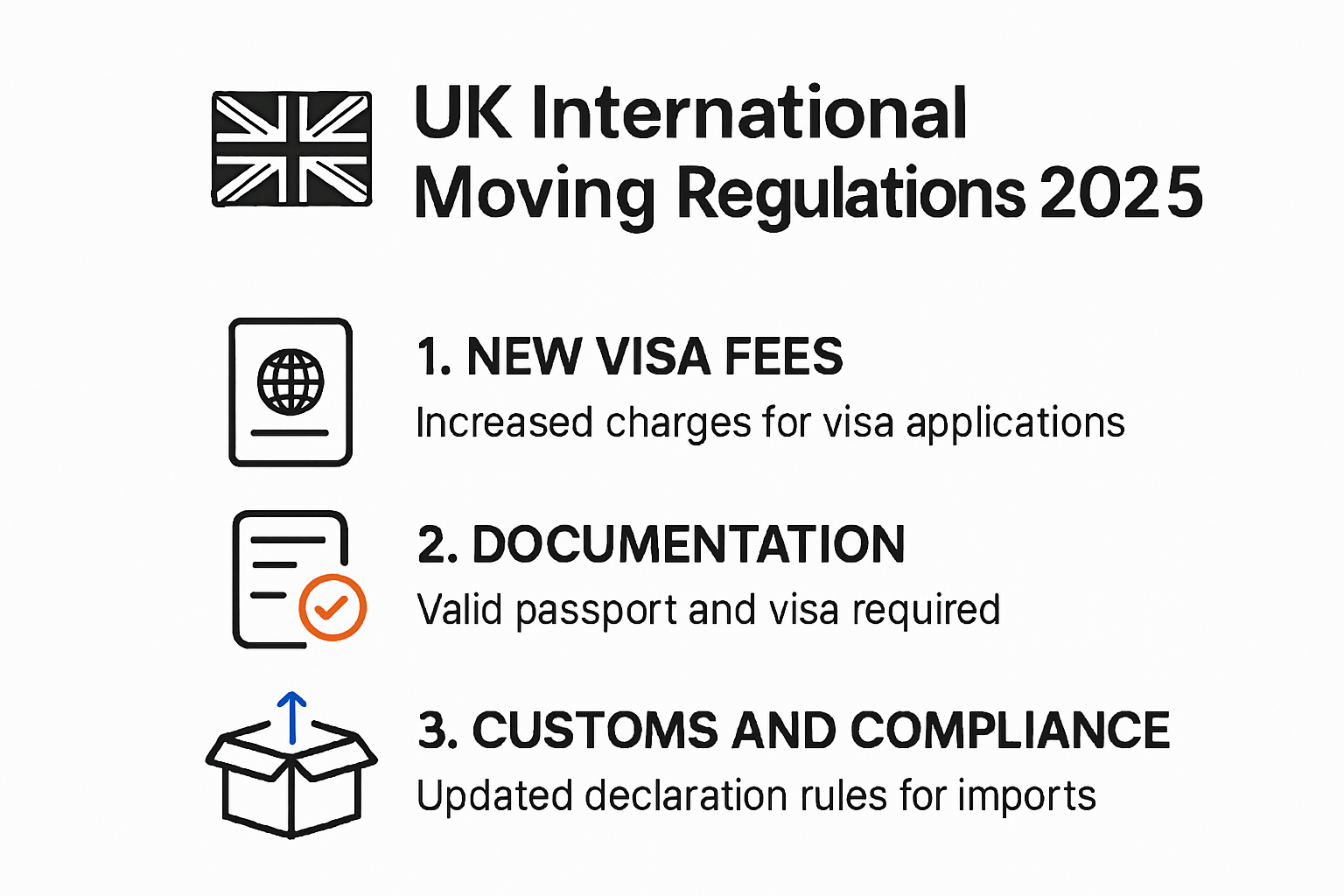 UK International Moving Regulations 2025

1. NEW VISA FEES
Increased charges for visa applications

2. DOCUMENTATION
Valid passport and visa required

3. CUSTOMS AND COMPLIANCE
Updated declaration rules for imports