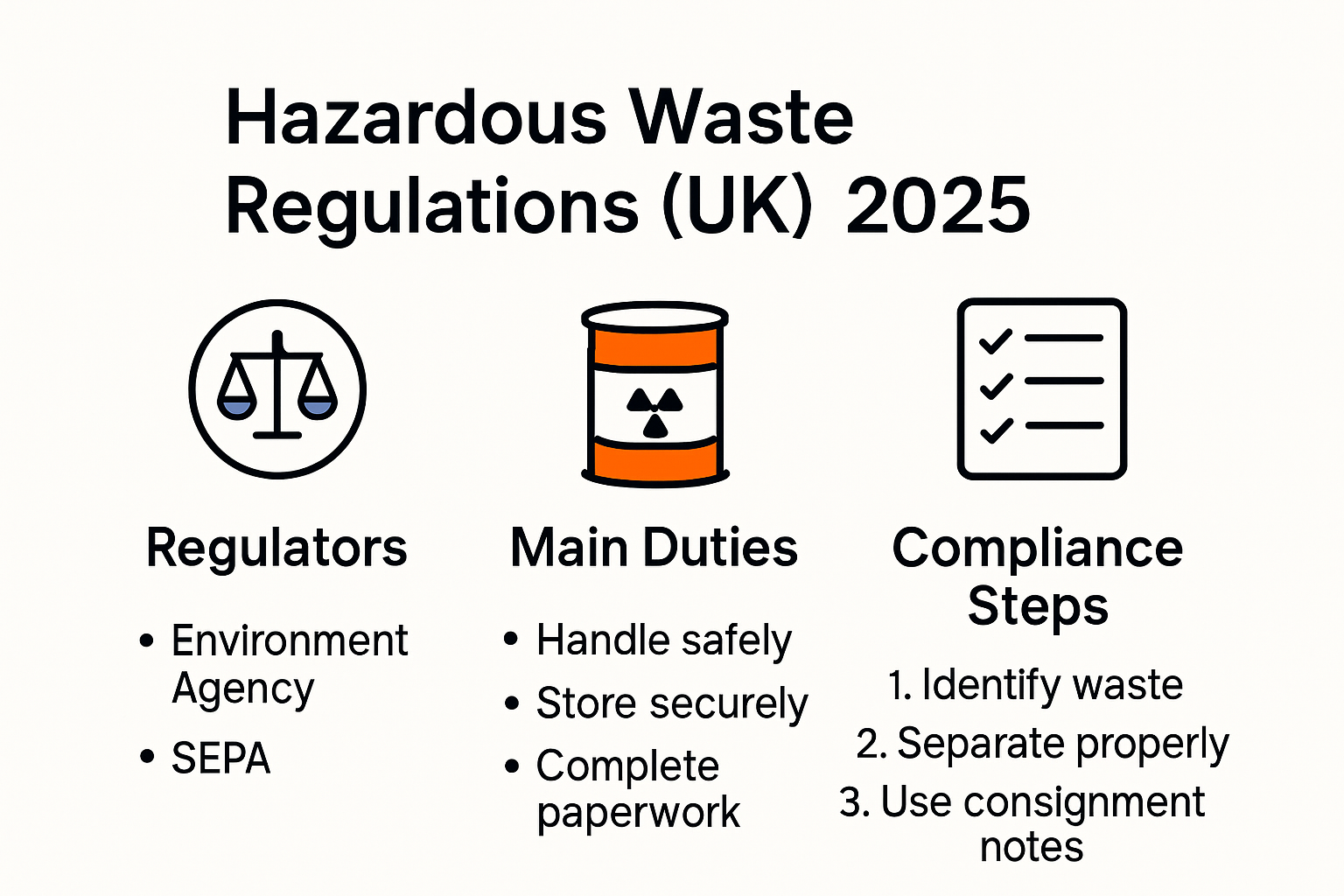 Hazardous Waste Regulations (UK) 2025

Regulators

• Environment Agency
• SEPA

Main Duties

• Handle safely
• Store securely
• Complete paperwork

Compliance Steps

1. Identify waste
2. Separate properly
3. Use consignment notes