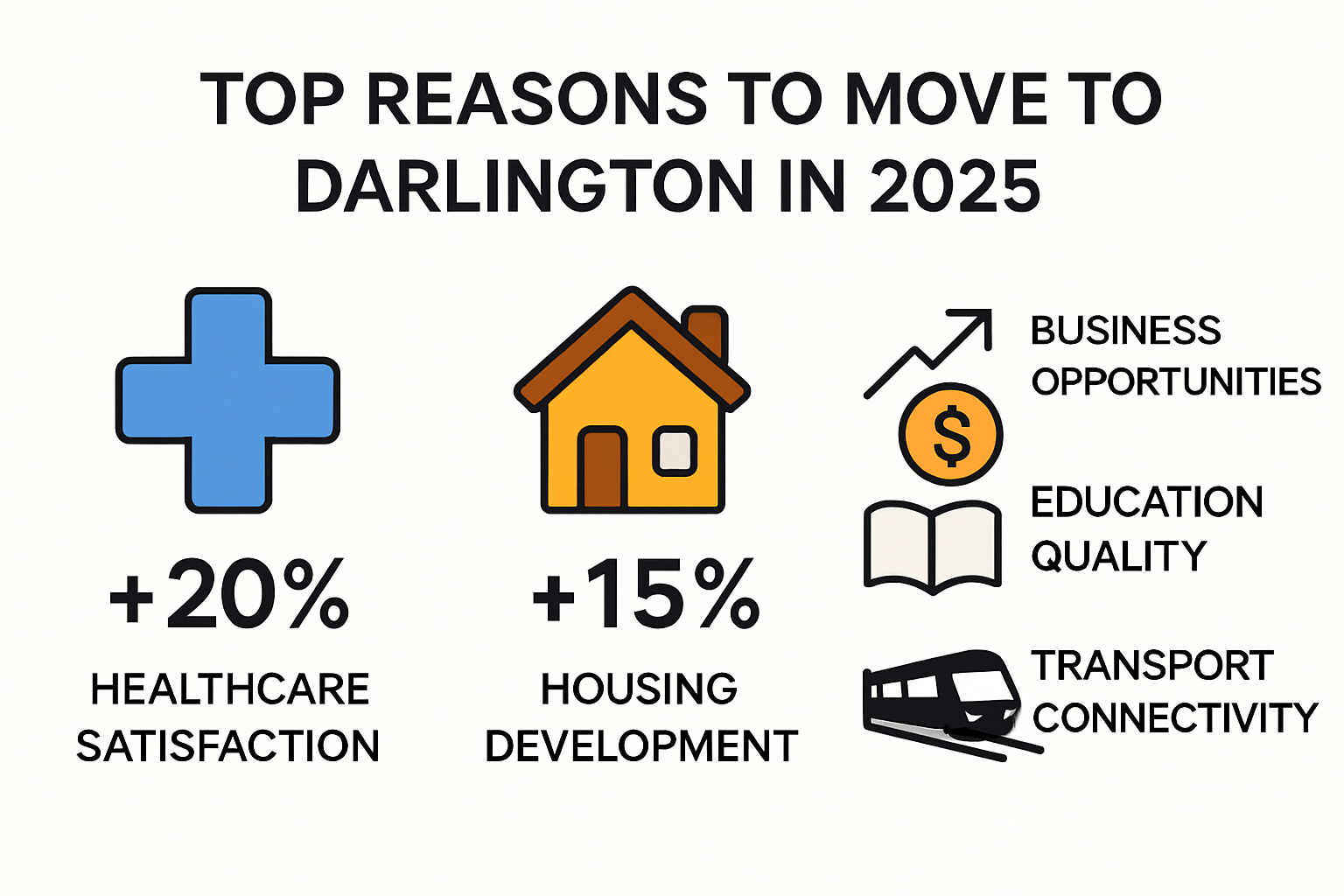 TOP REASONS TO MOVE TO DARLINGTON IN 2025

+20%
HEALTHCARE SATISFACTION

+15%
HOUSING DEVELOPMENT

$

BUSINESS OPPORTUNITIES

EDUCATION QUALITY

TRANSPORT CONNECTIVITY