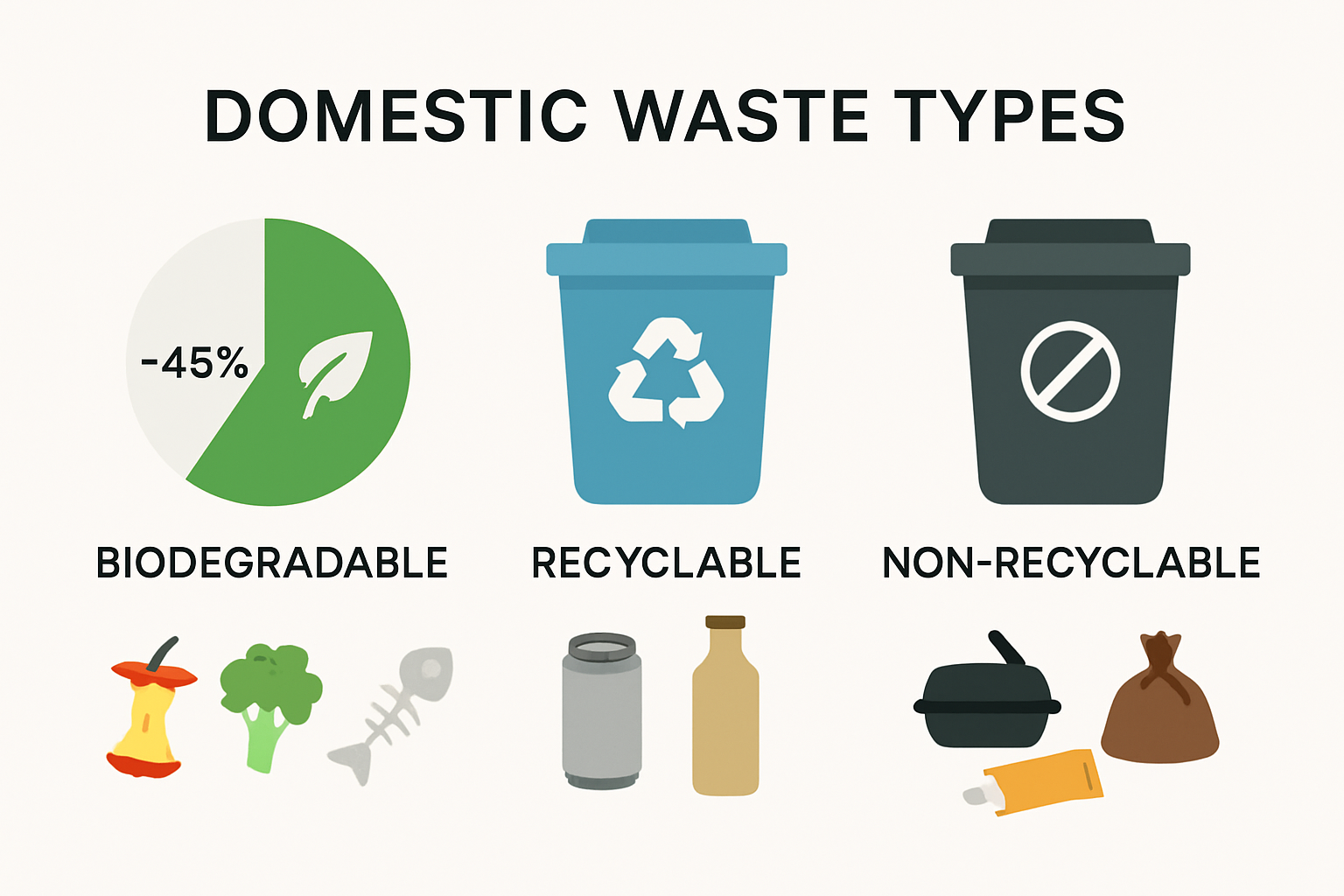 DOMESTIC WASTE TYPES

-45%

BIODEGRADABLE

RECYCLABLE

NON-RECYCLABLE