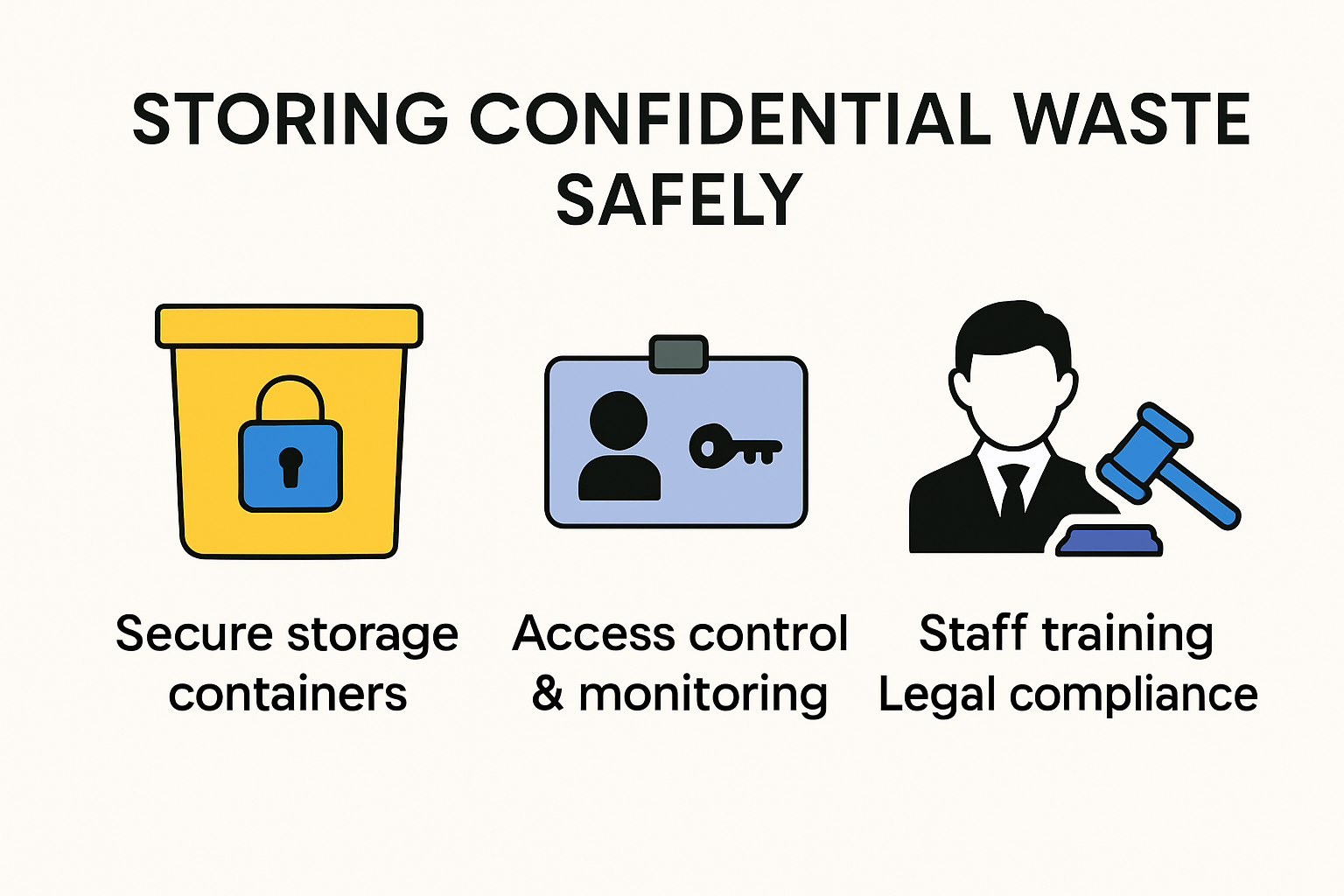 STORING CONFIDENTIAL WASTE SAFELY

Secure storage containers

Access control & monitoring

Staff training
Legal compliance