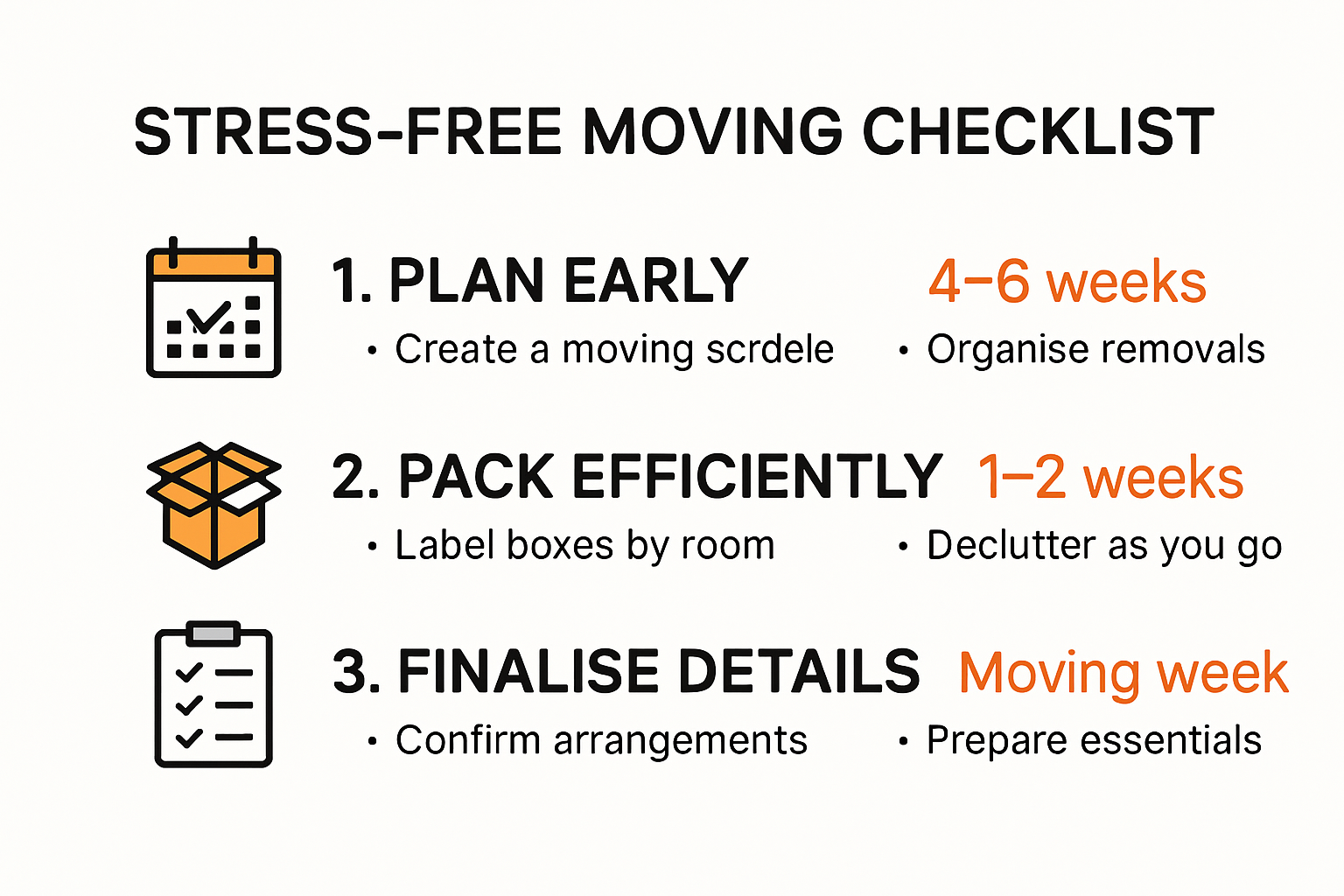 STRESS-FREE MOVING CHECKLIST

1. PLAN EARLY 4–6 weeks
• Create a moving scrdele
• Organise removals

2. PACK EFFICIENTLY 1–2 weeks
• Label boxes by room
• Declutter as you go

3. FINALISE DETAILS Moving week
• Confirm arrangements
• Prepare essentials