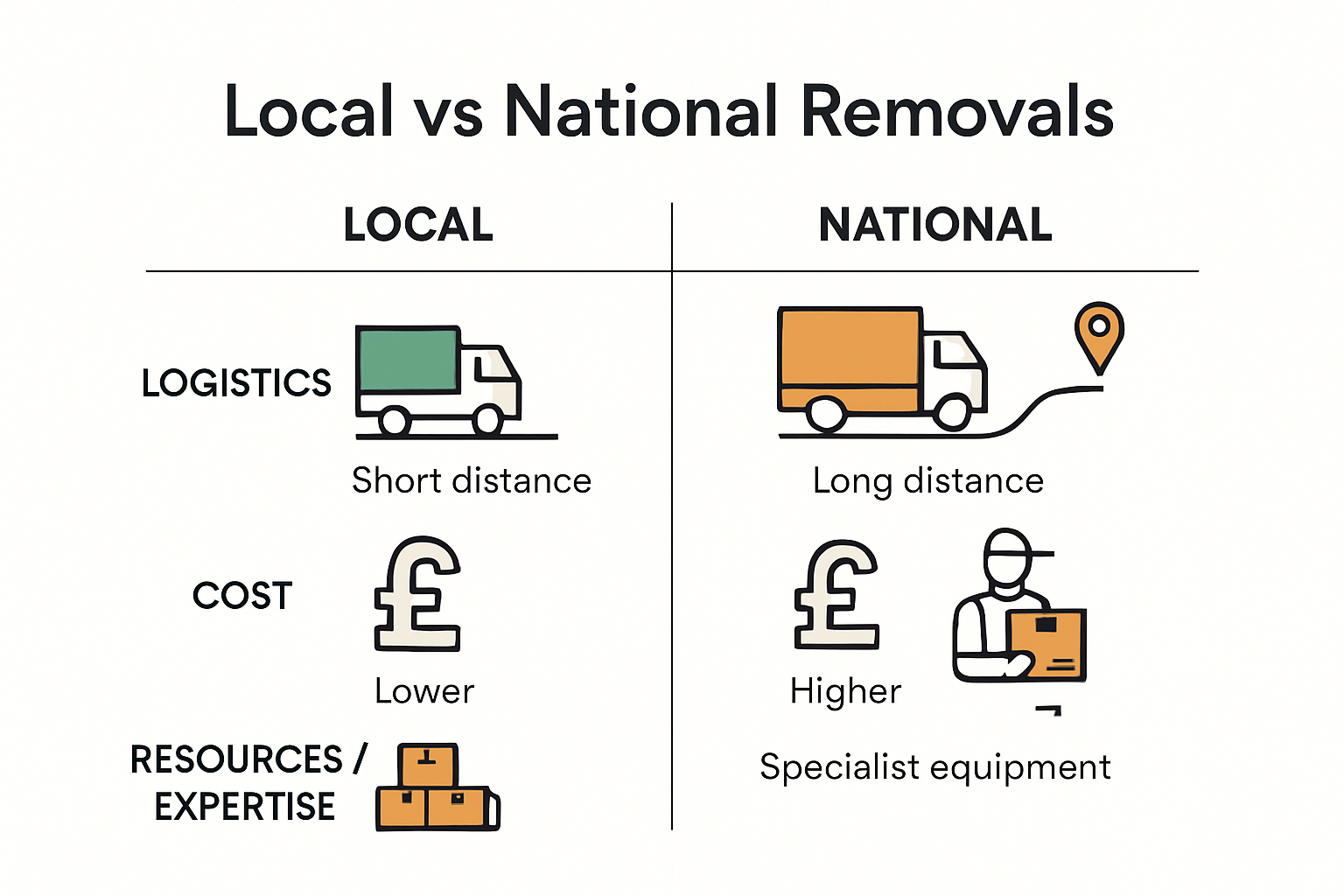 Local vs National Removals

| | LOCAL | NATIONAL |
|---|---|---|
| LOGISTICS | Short distance | Long distance |
| COST | £ Lower | £ Higher |
| RESOURCES / EXPERTISE | | Specialist equipment |