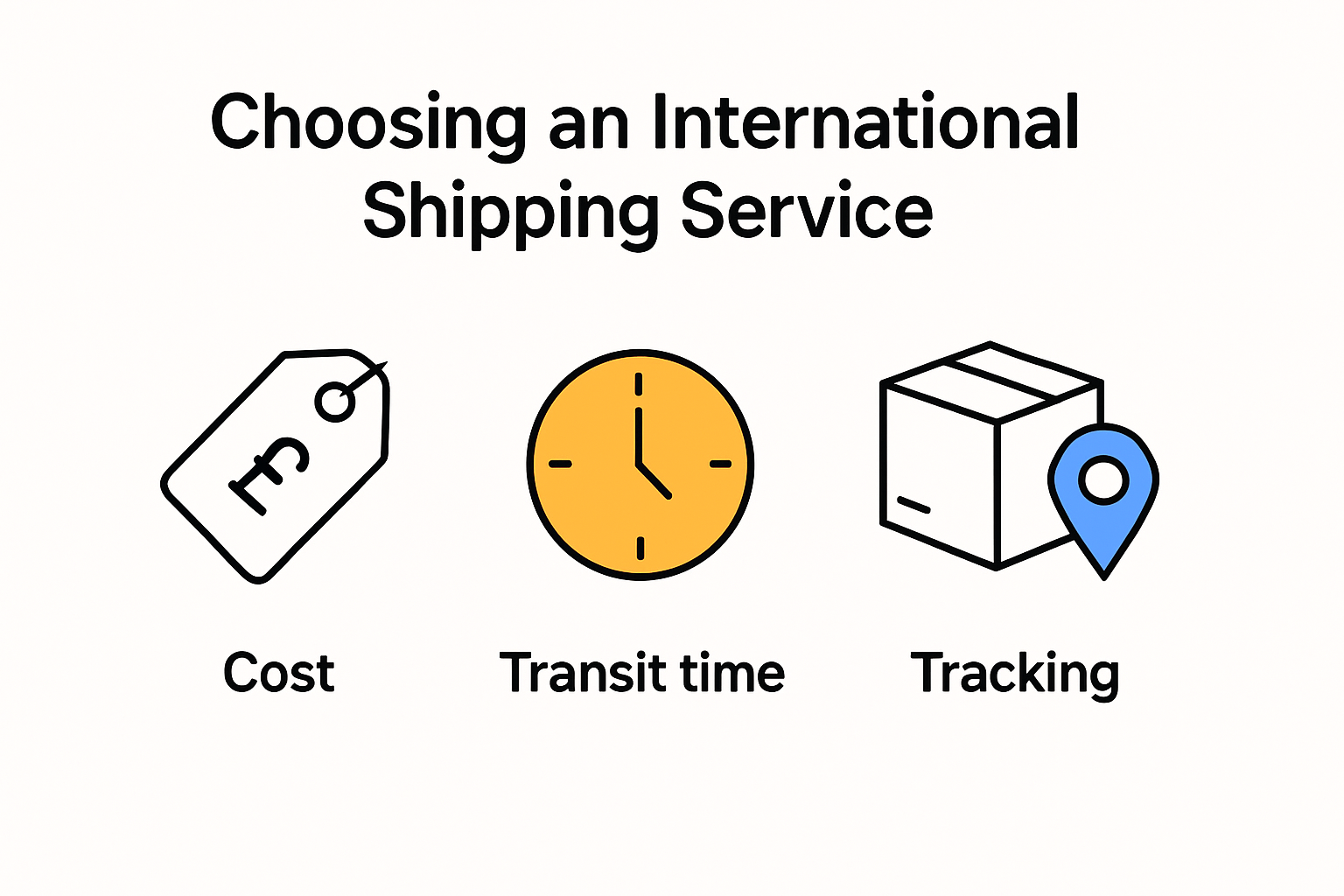 Choosing an International Shipping Service

£

Cost

Transit time

Tracking