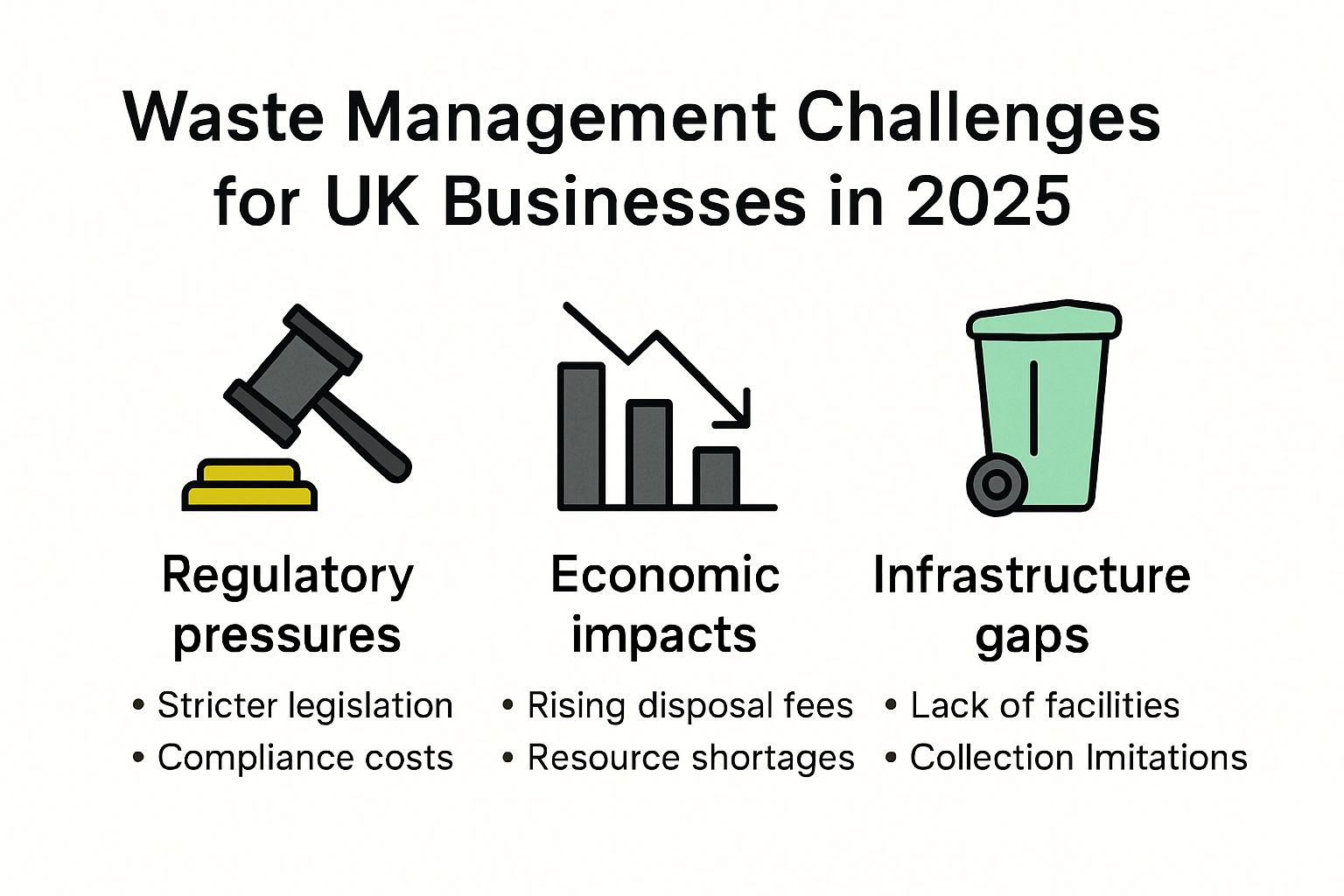 Waste Management Challenges for UK Businesses in 2025

Regulatory pressures
• Stricter legislation
• Compliance costs

Economic impacts
• Rising disposal fees
• Resource shortages

Infrastructure gaps
• Lack of facilities
• Collection Imitations