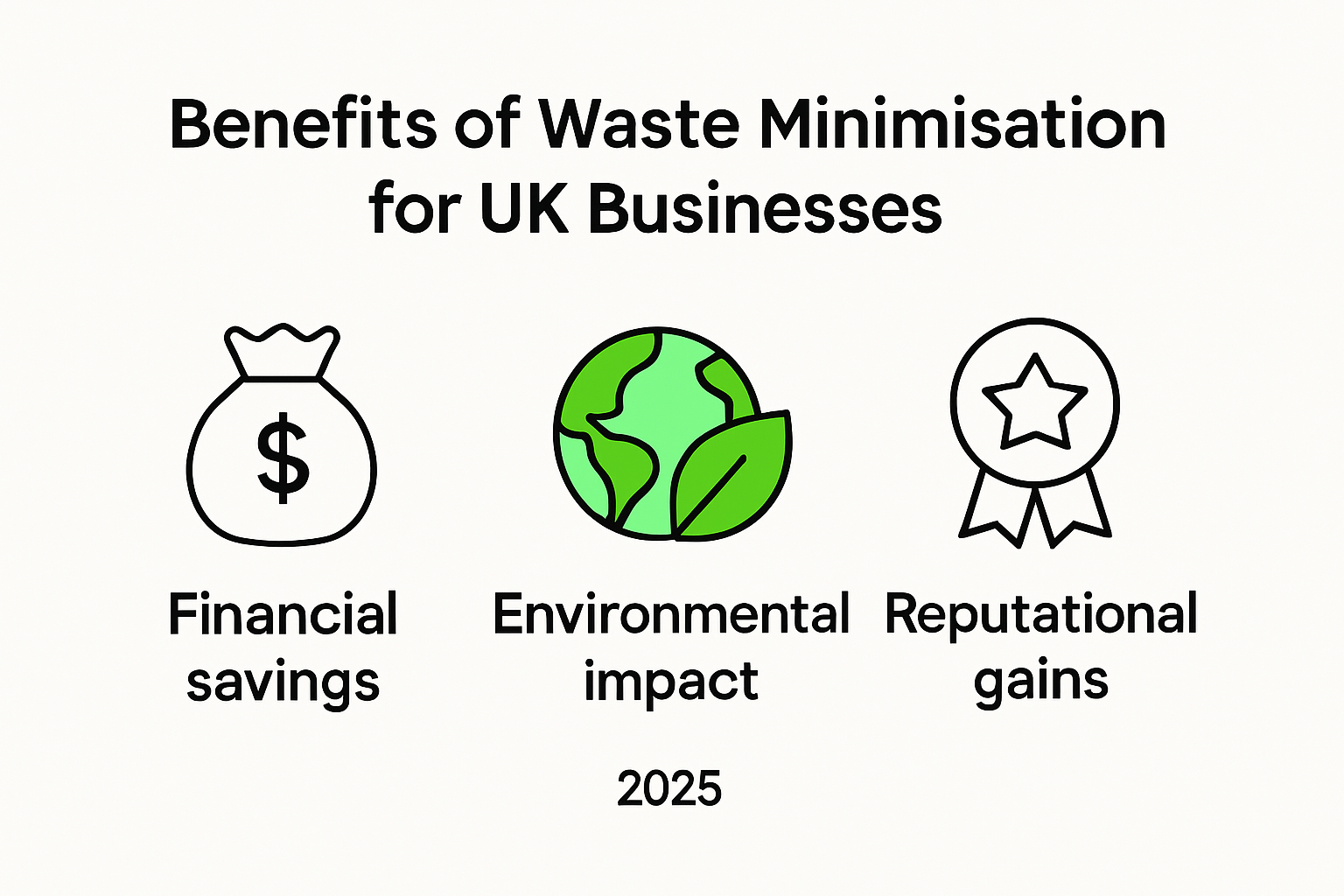 Benefits of Waste Minimisation for UK Businesses

$

Financial savings

Environmental impact

Reputational gains

2025