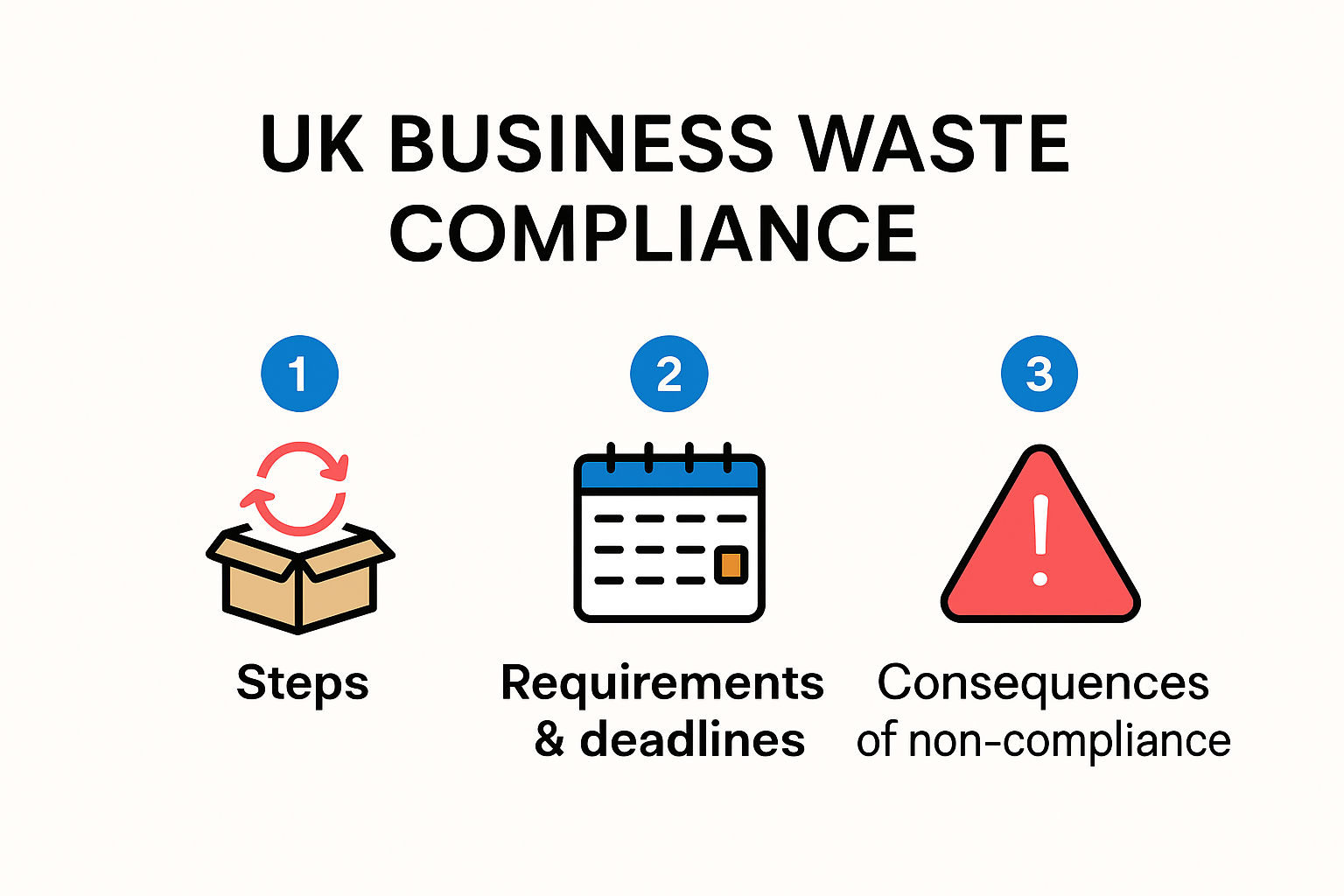 UK BUSINESS WASTE COMPLIANCE

1

Steps

2

Requirements & deadlines

3

Consequences of non-compliance