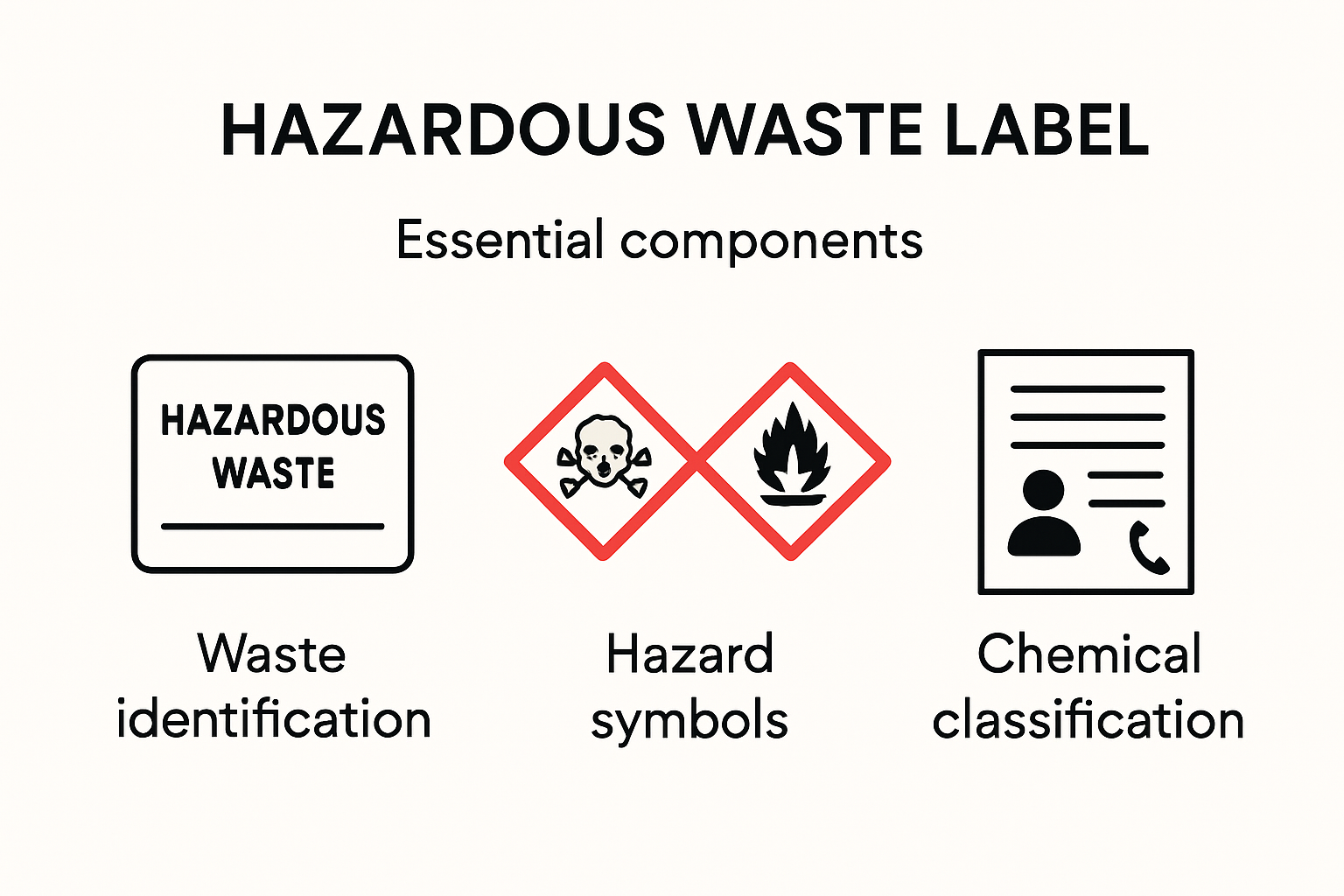 HAZARDOUS WASTE LABEL

Essential components

HAZARDOUS WASTE

Waste identification

Hazard symbols

Chemical classification