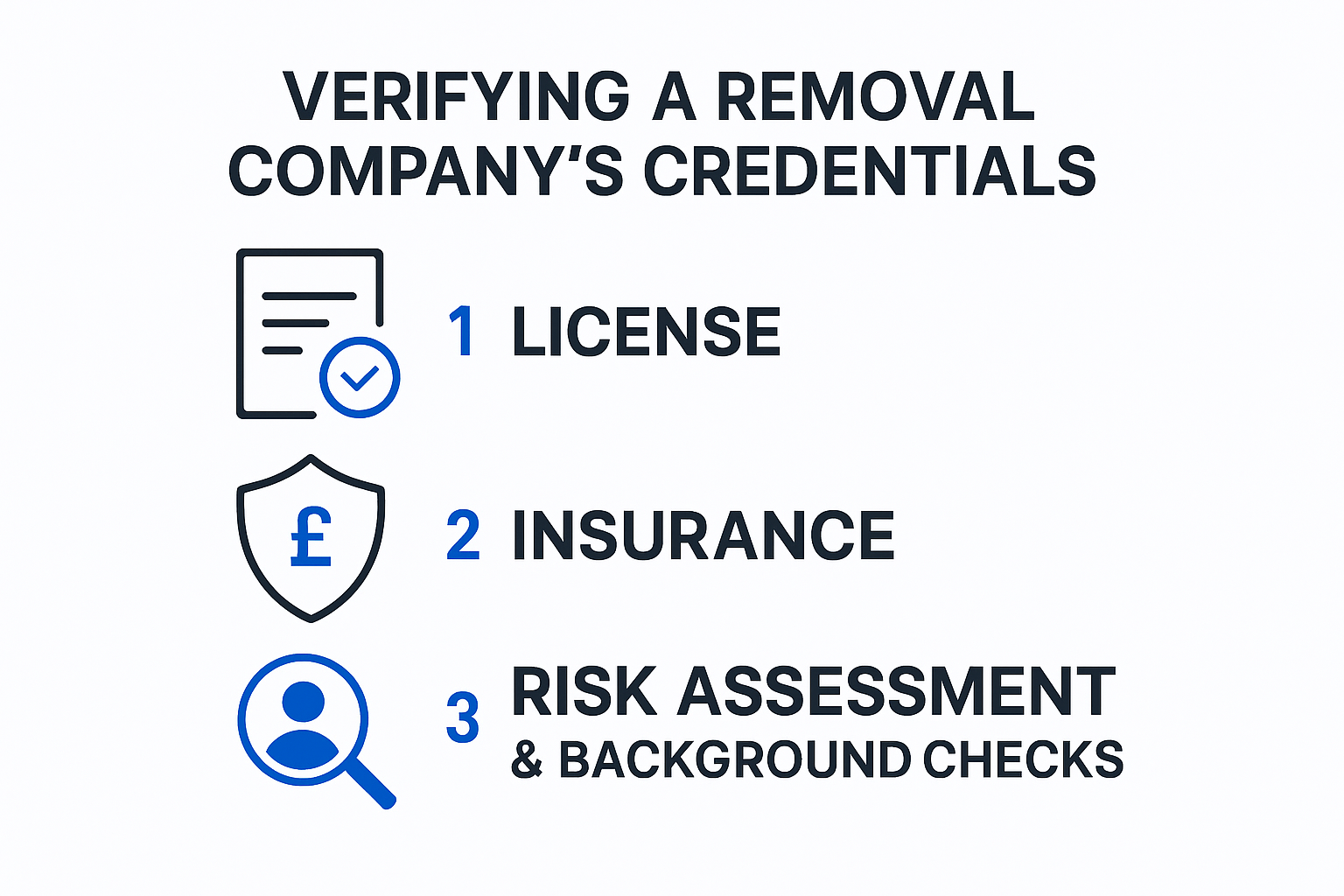 VERIFYING A REMOVAL COMPANY'S CREDENTIALS

1 LICENSE

£

2 INSURANCE

3 RISK ASSESSMENT & BACKGROUND CHECKS