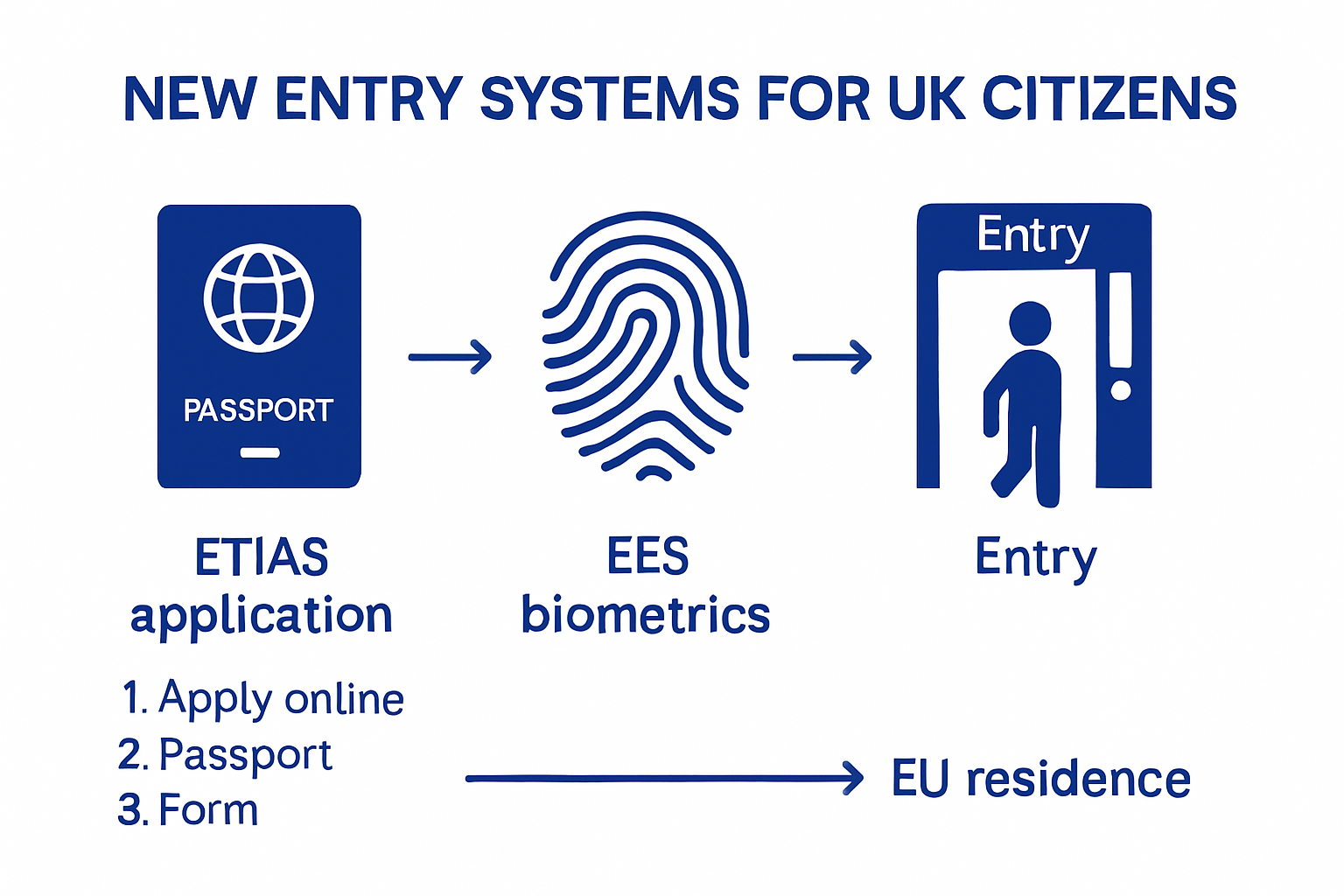 NEW ENTRY SYSTEMS FOR UK CITIZENS

PASSPORT

Entry

ETIAS application

EES biometrics

Entry

1. Apply online
2. Passport
3. Form

EU residence