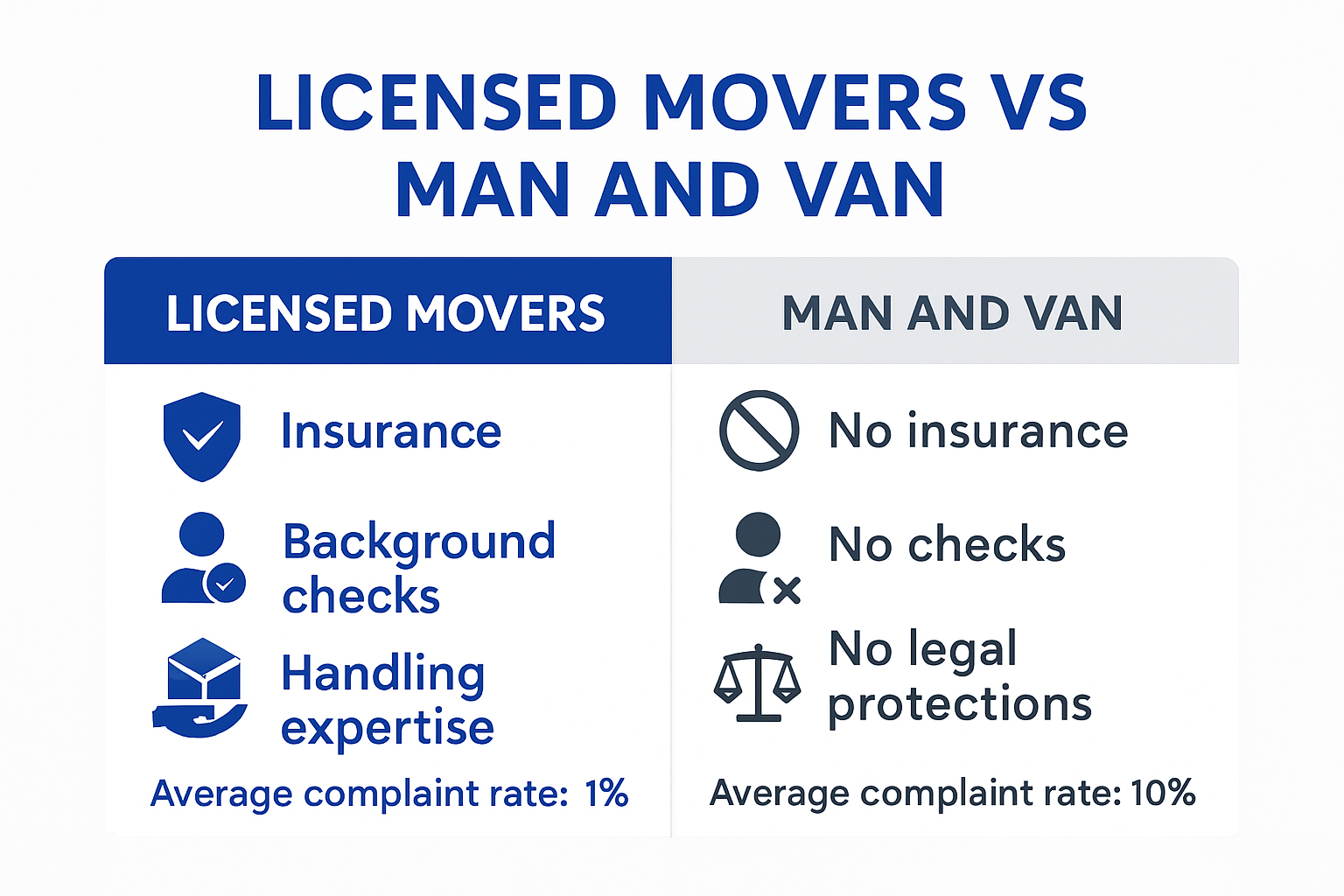 LICENSED MOVERS VS MAN AND VAN

| LICENSED MOVERS | MAN AND VAN |
|---|---|
| Insurance | No insurance |
| Background checks | No checks |
| Handling expertise | No legal protections |
| Average complaint rate: 1% | Average complaint rate: 10% |