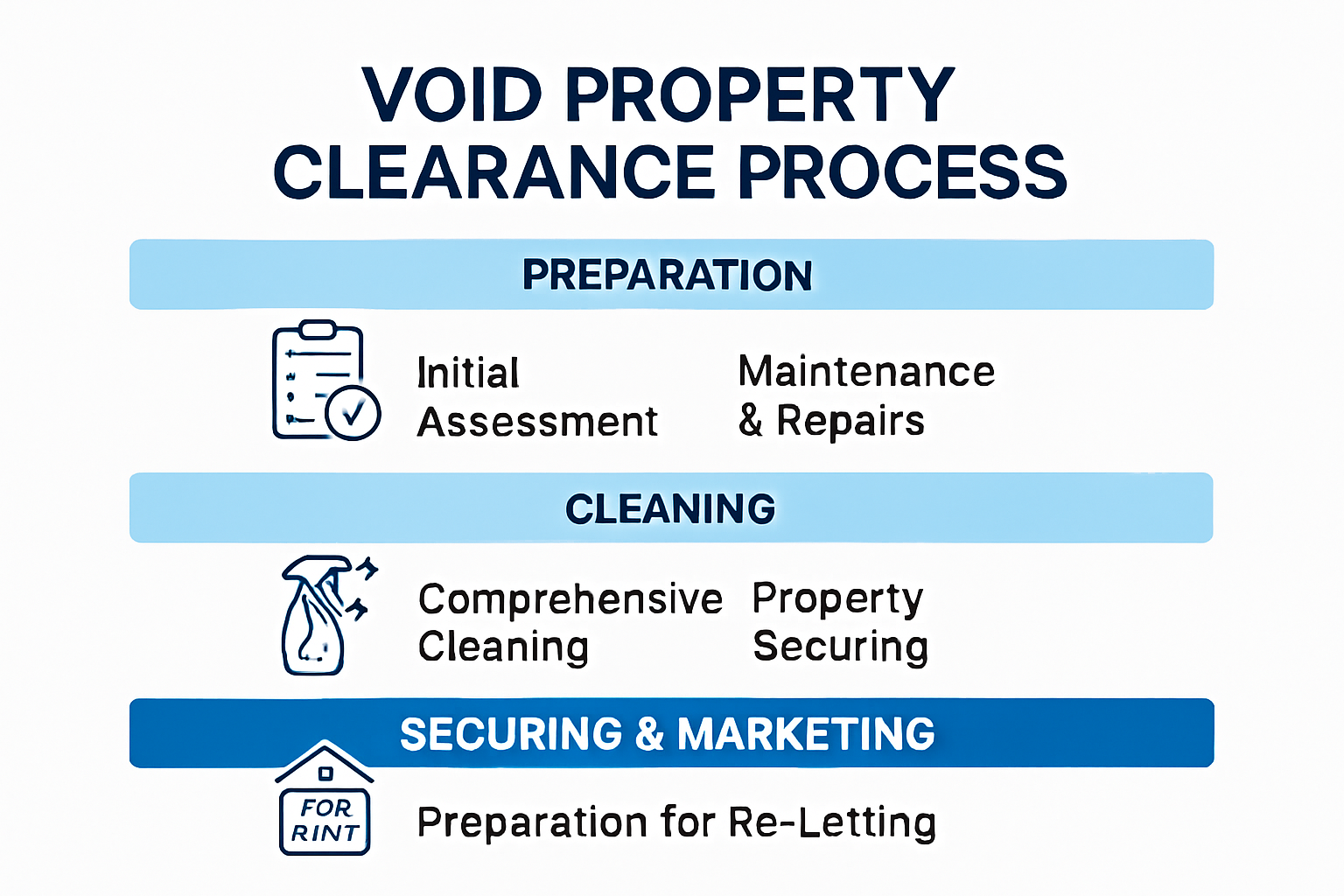 VOID PROPERTY CLEARANCE PROCESS

PREPARATION

Initial Assessment

Maintenance & Repairs

CLEANING

Comprehensive Cleaning

Property Securing

SECURING & MARKETING

FOR RINT

Preparation for Re-Letting