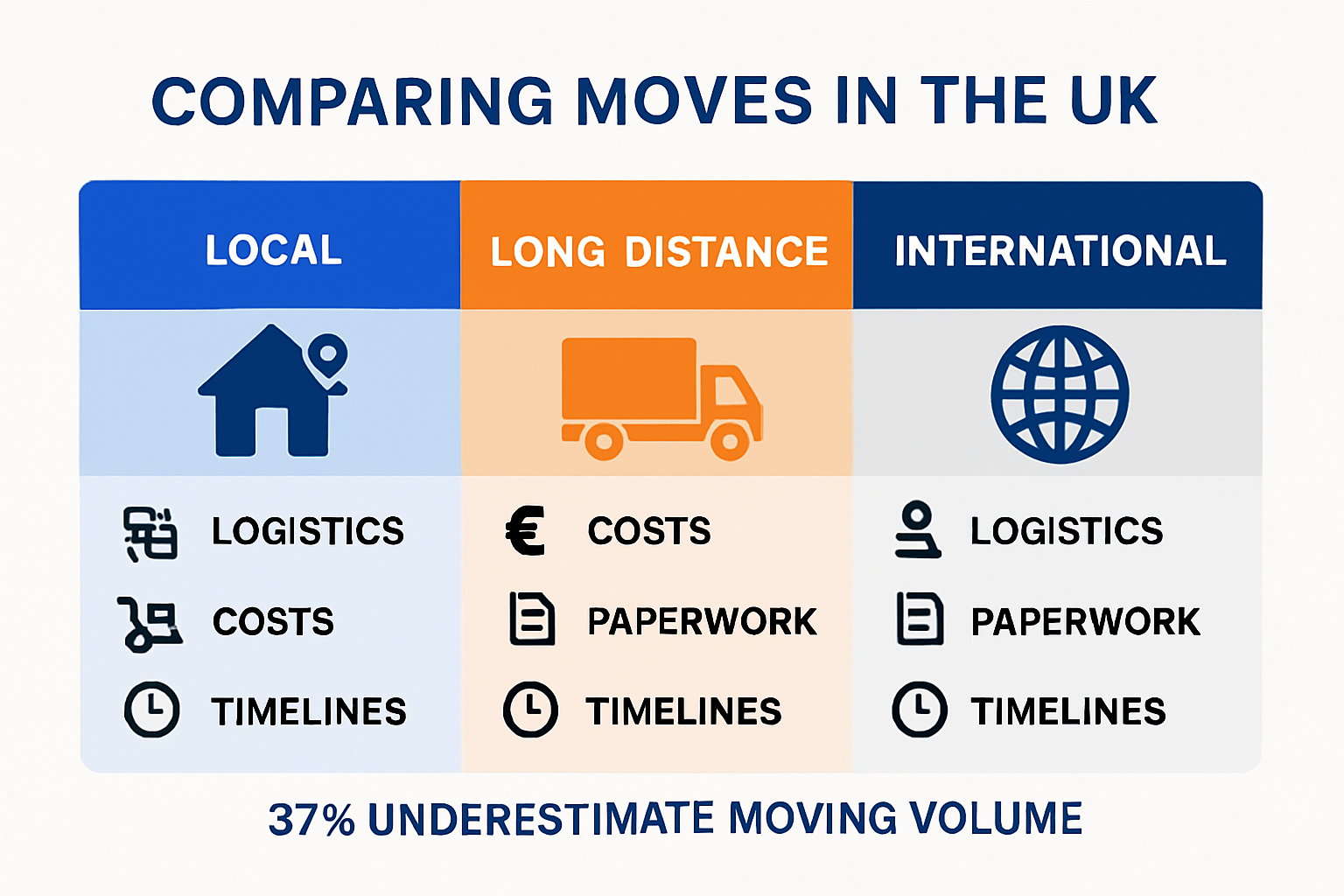 COMPARING MOVES IN THE UK

| LOCAL | LONG DISTANCE | INTERNATIONAL |
|---|---|---|
| LOGISTICS | € COSTS | LOGISTICS |
| COSTS | PAPERWORK | PAPERWORK |
| TIMELINES | TIMELINES | TIMELINES |

37% UNDERESTIMATE MOVING VOLUME