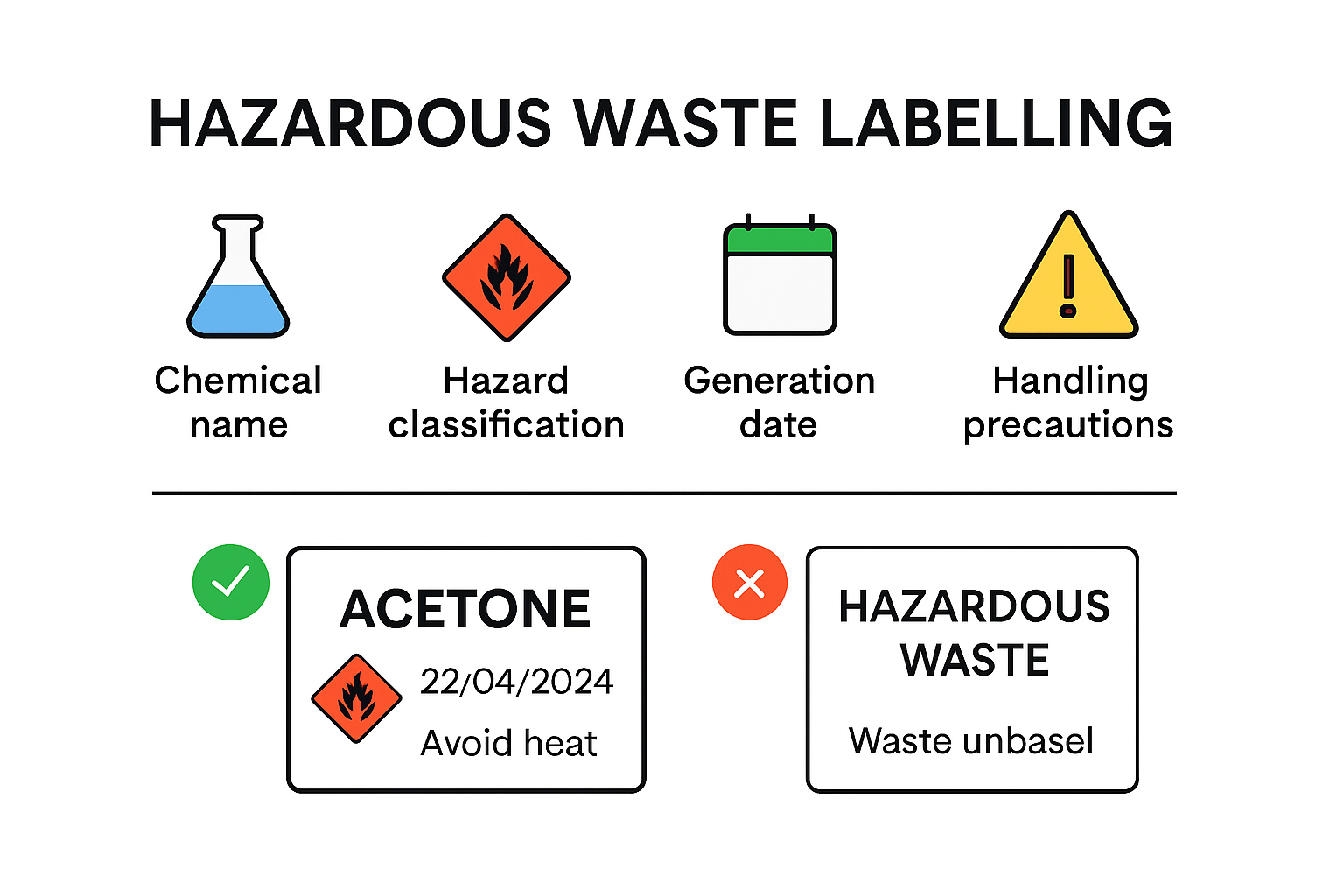 HAZARDOUS WASTE LABELLING

Chemical name

Hazard classification

Generation date

Handling precautions

ACETONE

22/04/2024

Avoid heat

HAZARDOUS WASTE

Waste unbasel