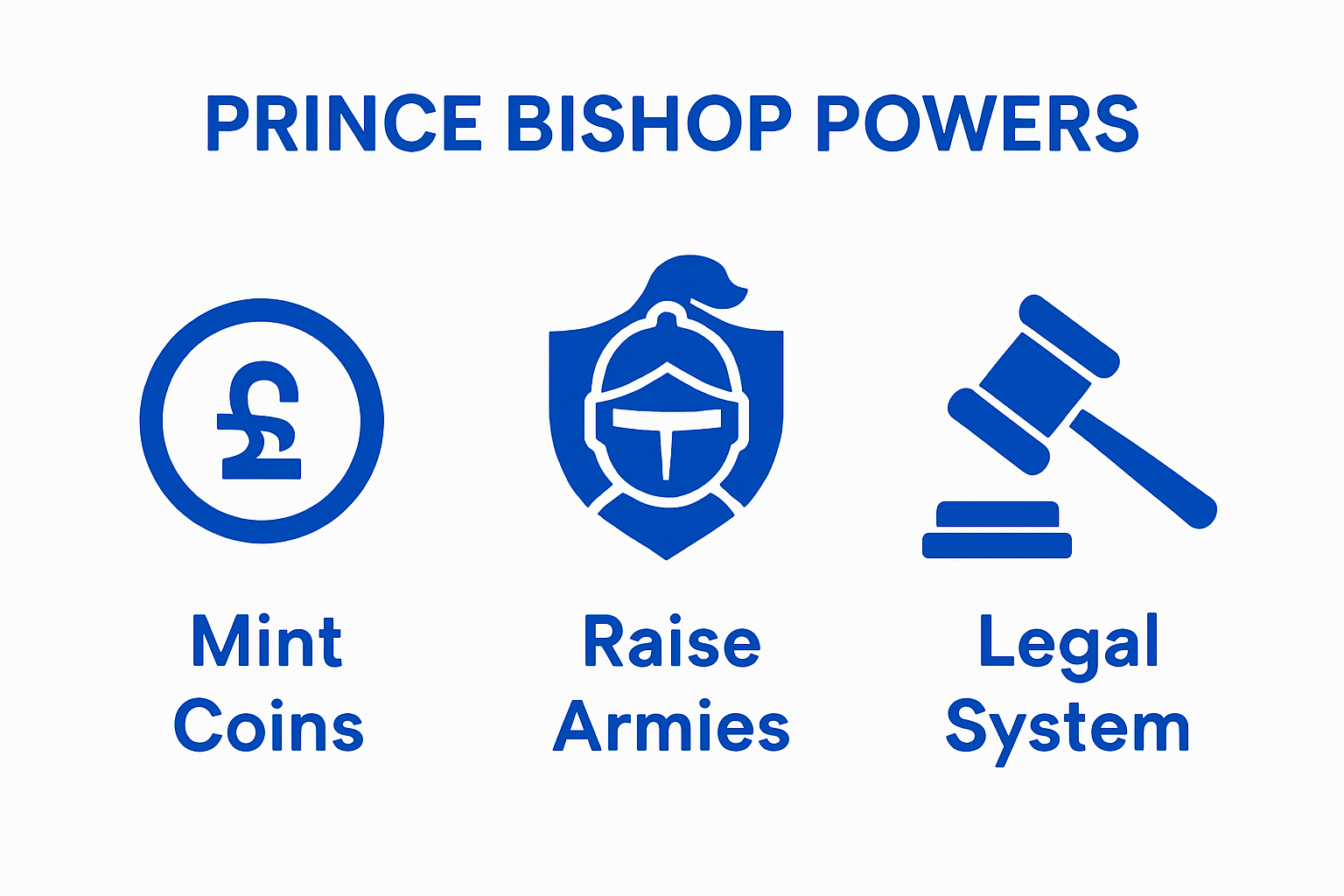 PRINCE BISHOP POWERS

£

Mint Coins

Raise Armies

Legal System