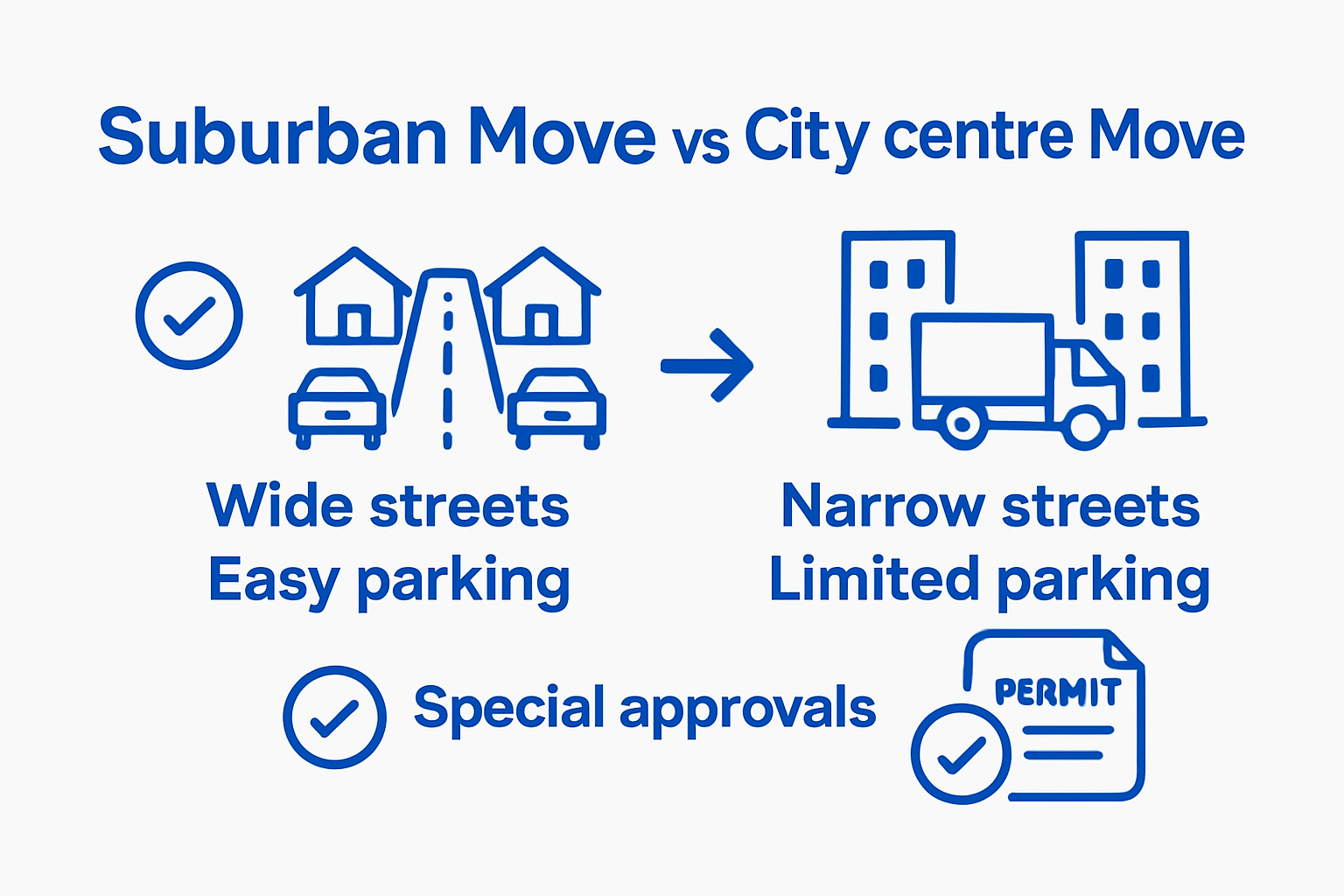 Suburban Move vs City centre Move

Wide streets
Easy parking

Narrow streets
Limited parking

Special approvals

PERMIT