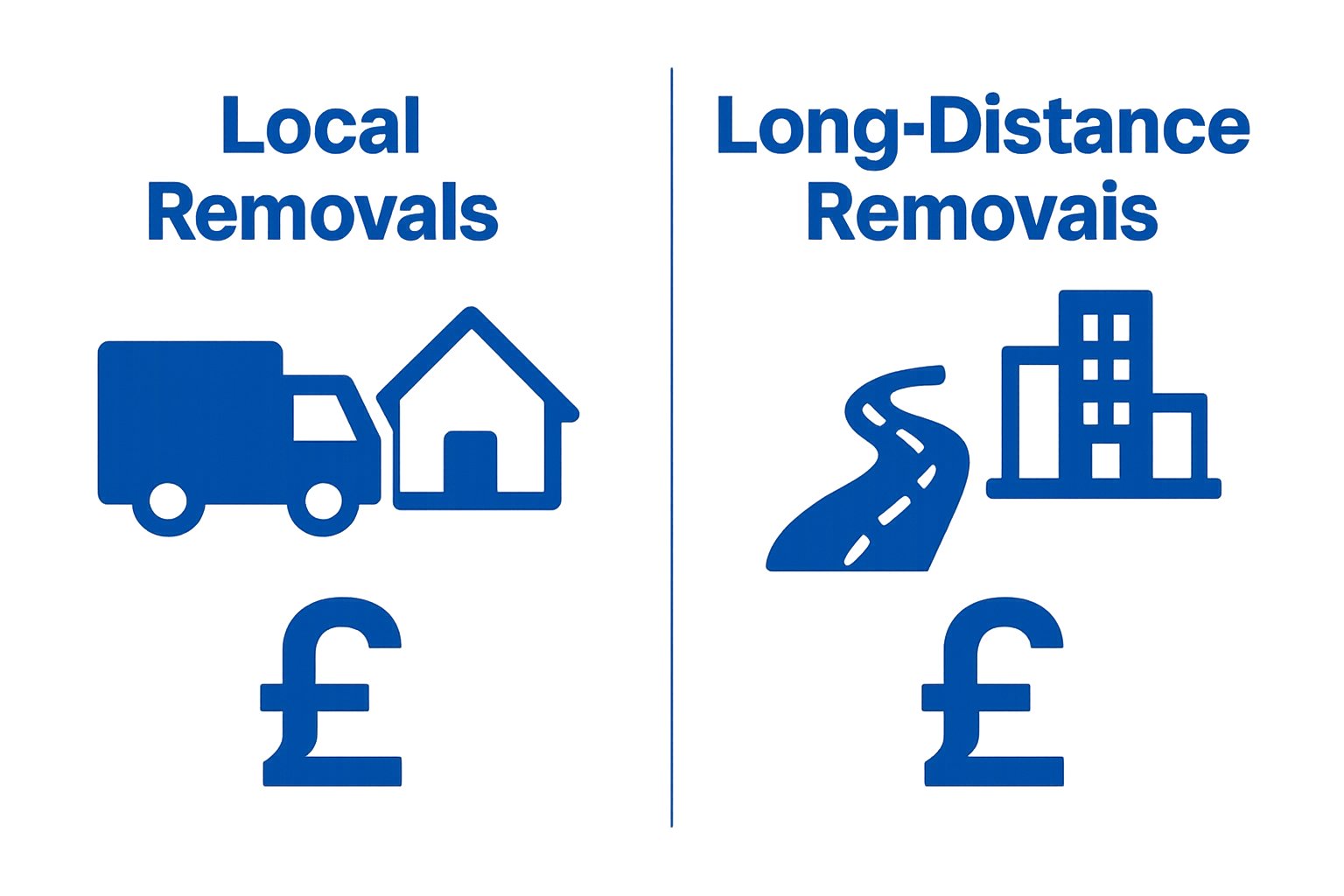 Local Removals

£

Long-Distance Removais

£