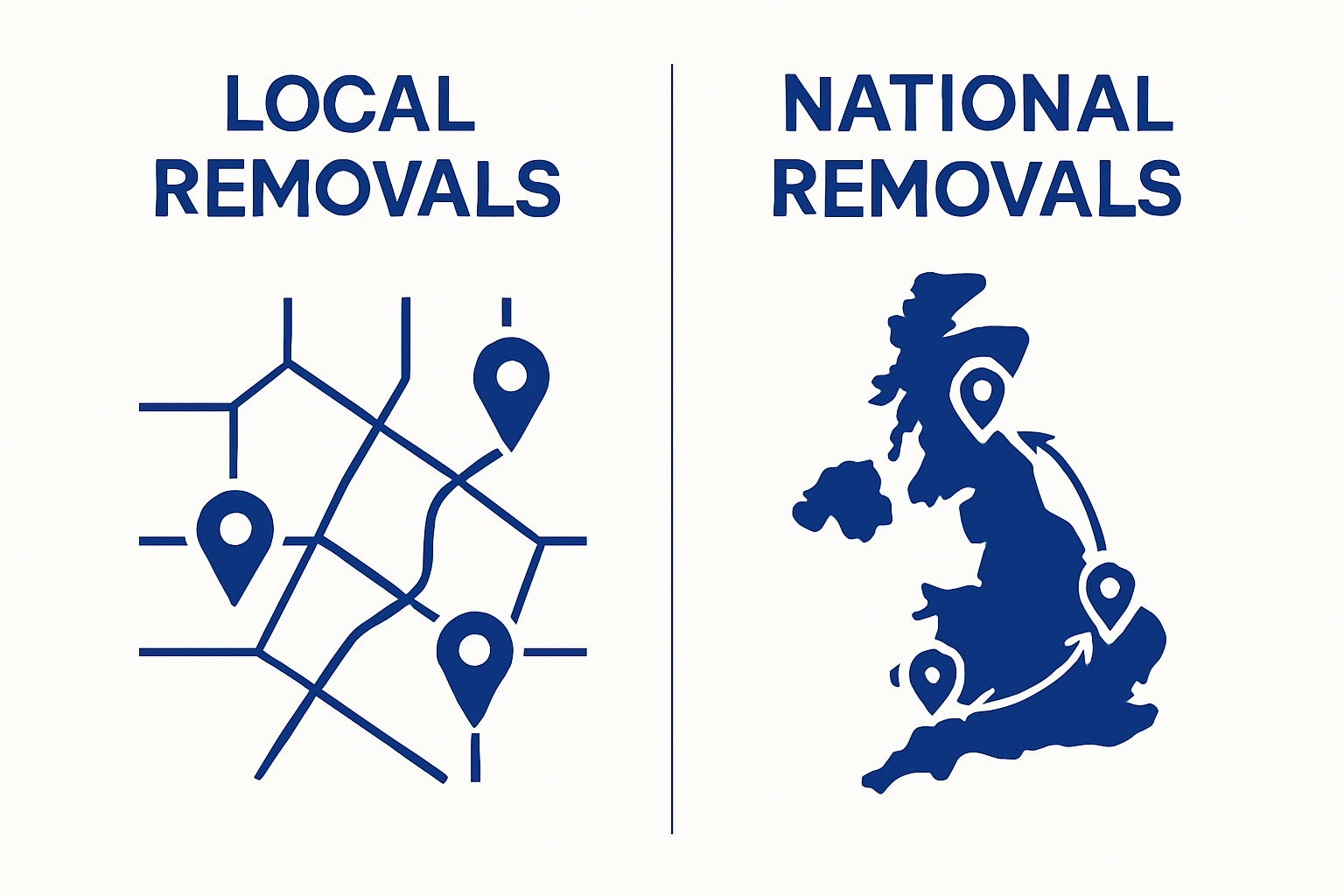 LOCAL REMOVALS

NATIONAL REMOVALS