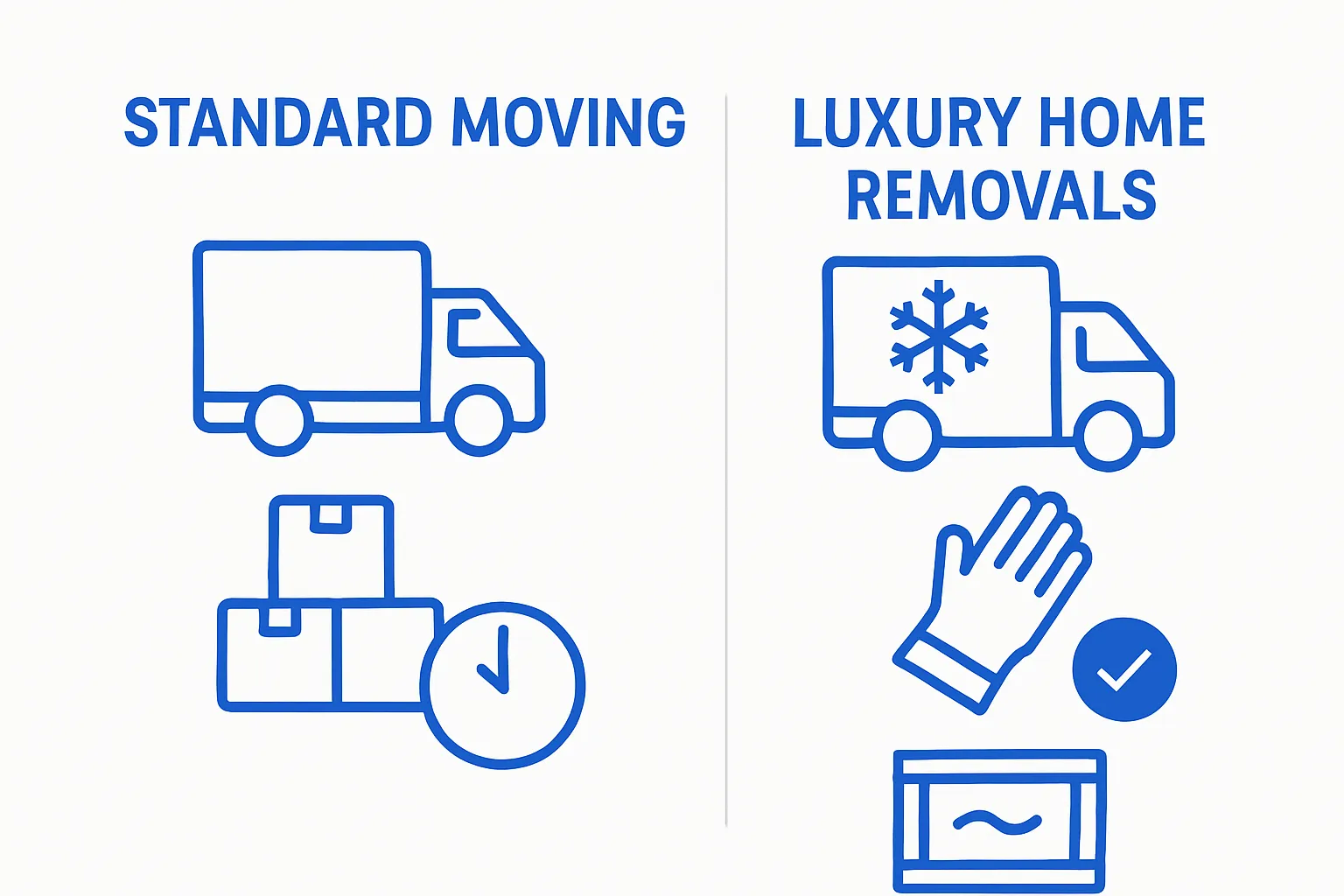 STANDARD MOVING

LUXURY HOME REMOVALS