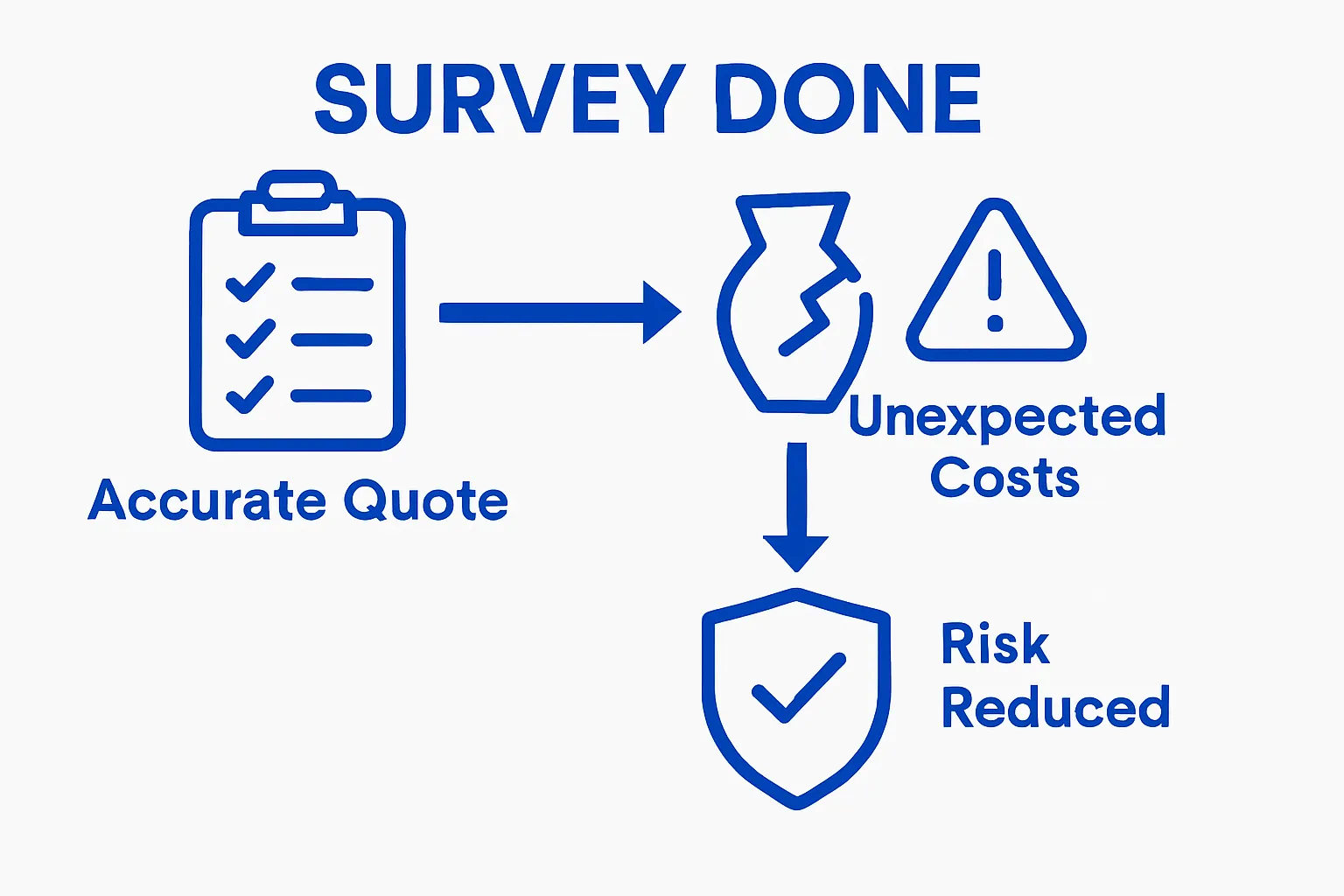 SURVEY DONE

Accurate Quote

Unexpected Costs

Risk Reduced