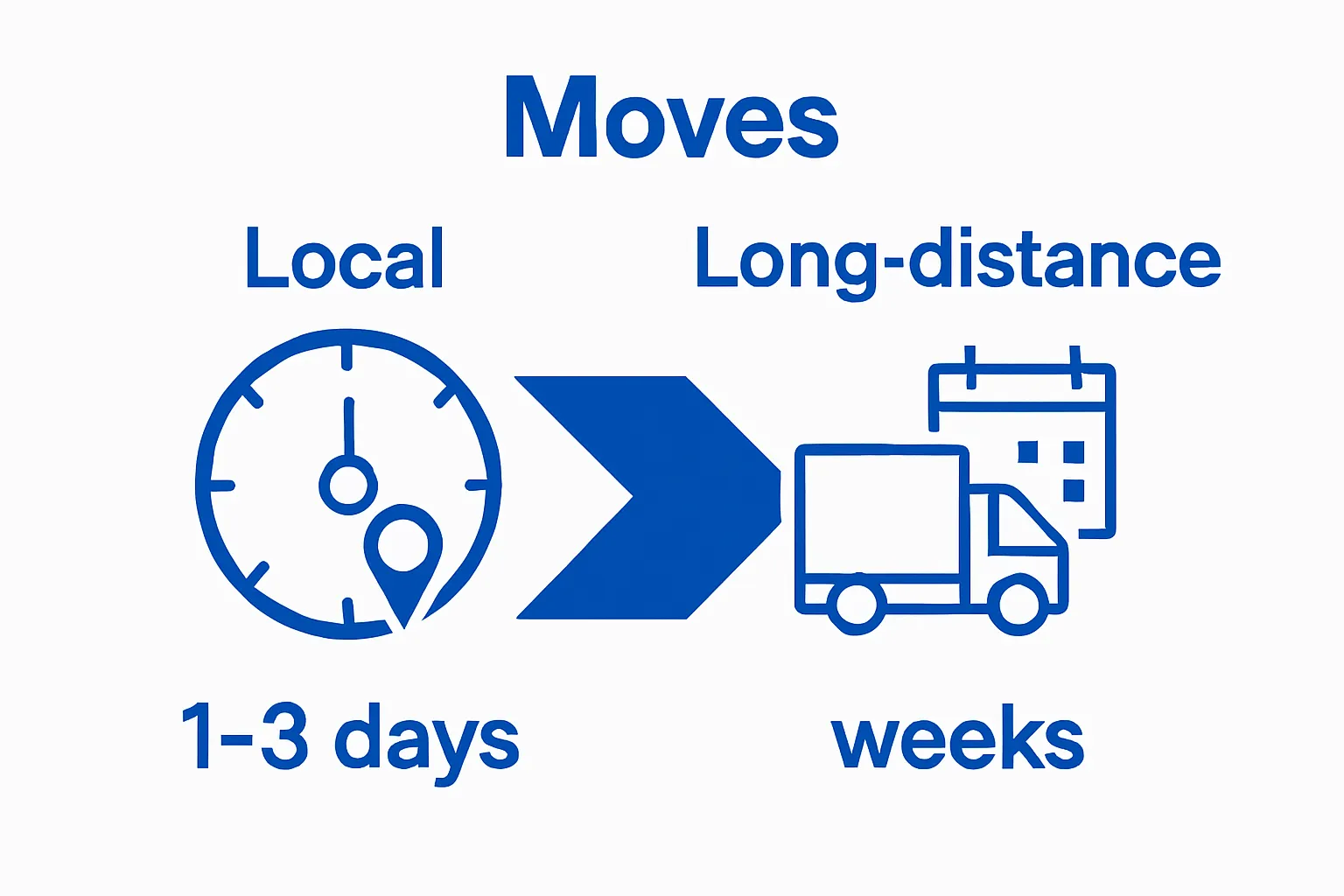 Moves

Local

Long-distance

1-3 days

weeks